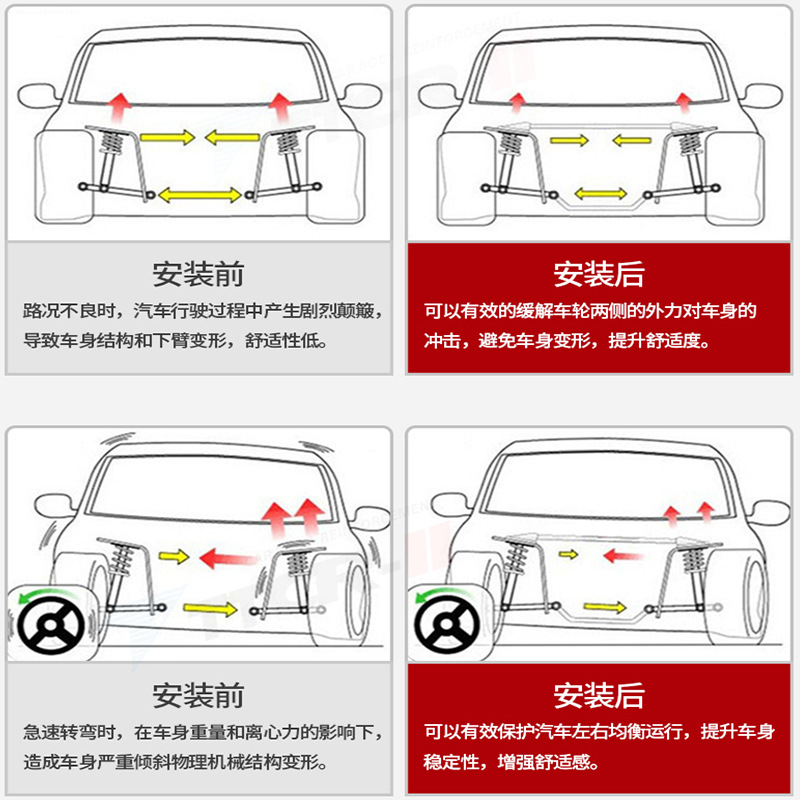 安装前

路况不良时，汽车行驶过程中产生剧烈颠簸，导致车身结构和下臂变形，舒适性低。

安装后

可以有效的缓解车轮两侧的外力对车身的冲击，避免车身变形，提升舒适度。

安装前

急速转弯时，在车身重量和离心力的影响下，造成车身严重倾斜物理机械结构变形。

安装后

可以有效保护汽车左右均衡运行，提升车身稳定性，增强舒适感。