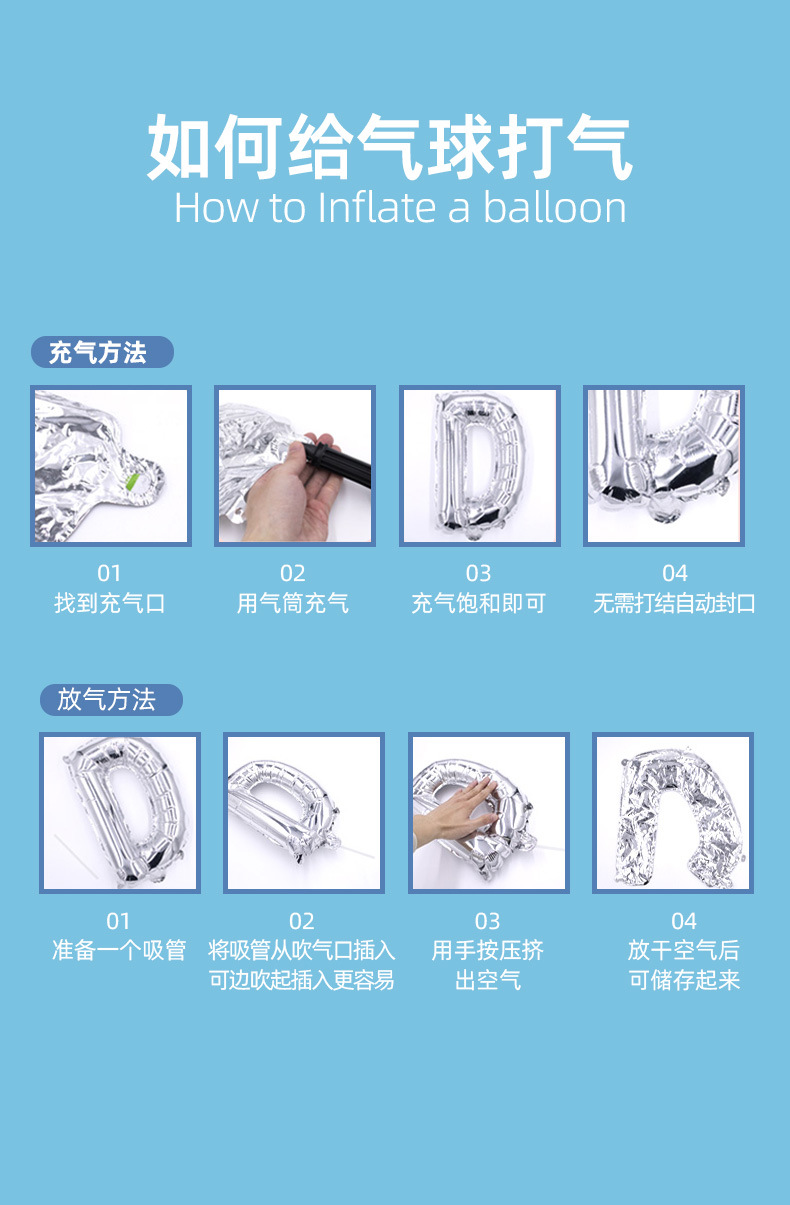 如何给气球打气
How to Inflate a balloon

充气方法

01
找到充气口

02
用气筒充气

03
充气饱和即可

04
无需打结自动封口

放气方法

01
准备一个吸管

02
将吸管从吹气口插入
可边吹起插入更容易

03
用手按压挤
出空气

04
放干空气后
可储存起来