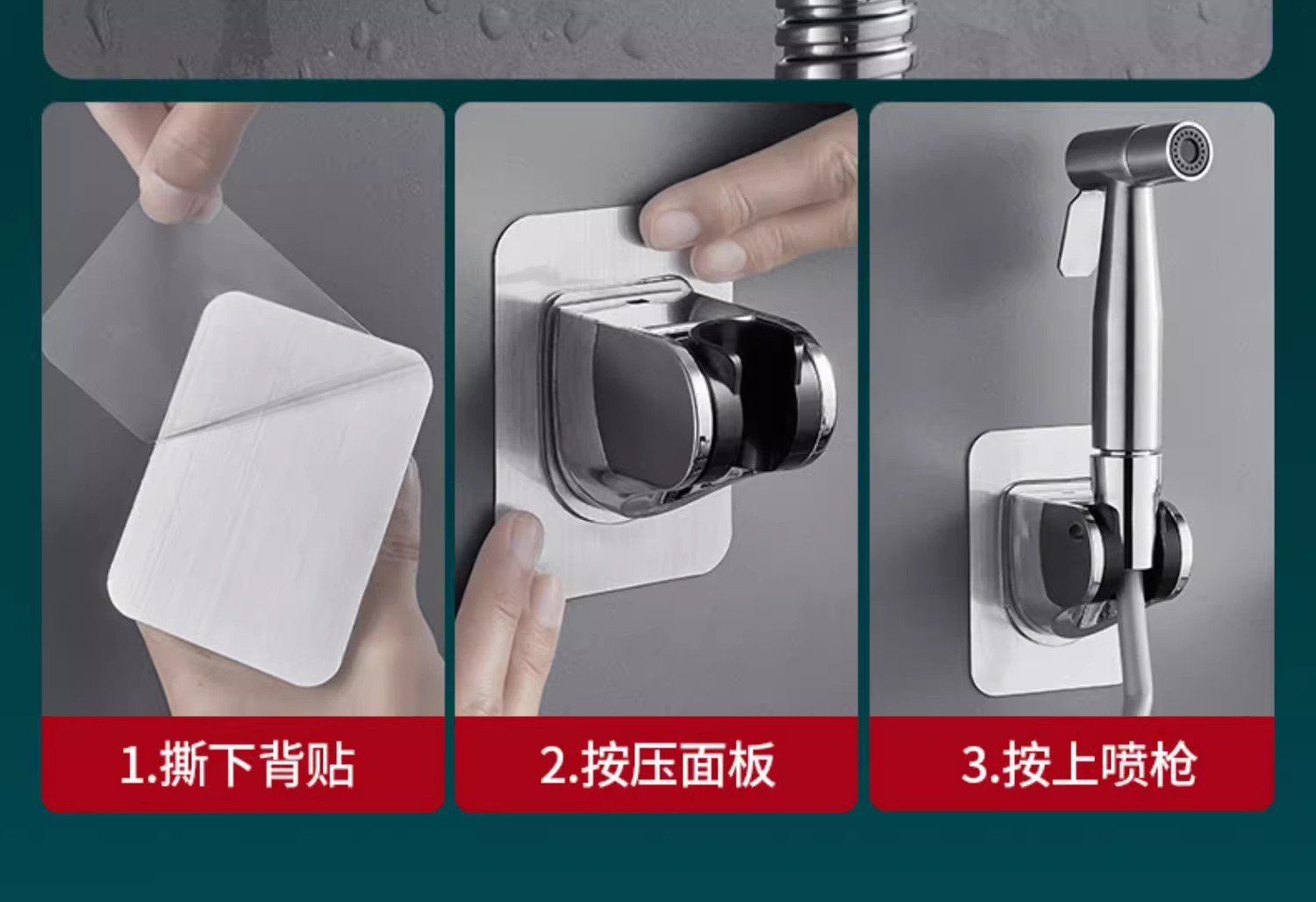 1.撕下背贴

2.按压面板

3.按上喷枪