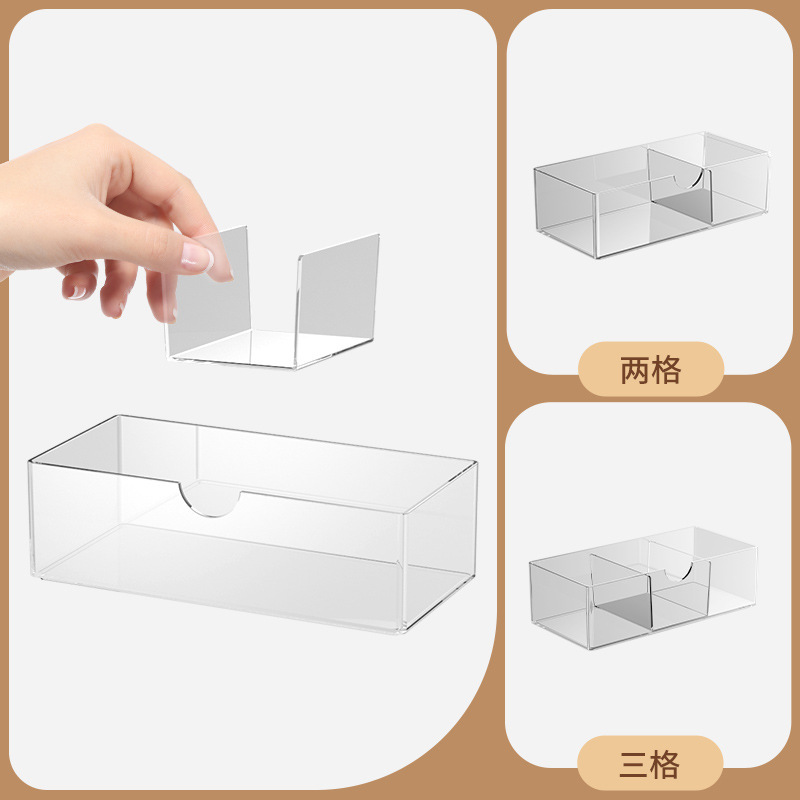 两格

三格