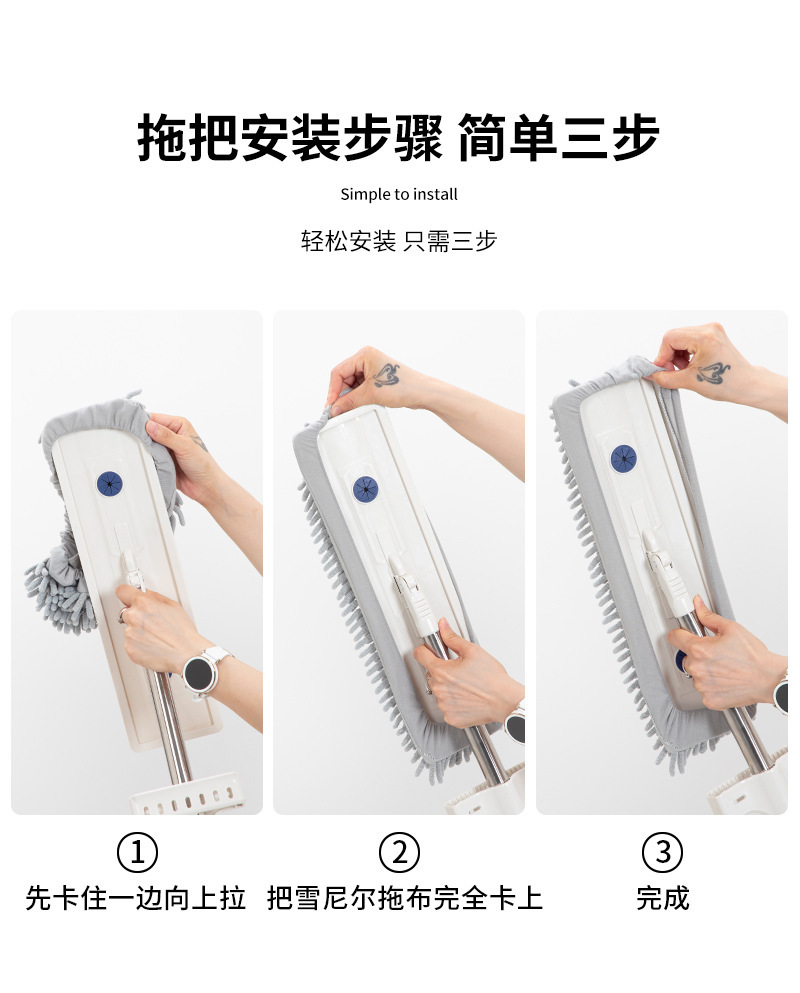 拖把安装步骤 简单三步

Simple to install

轻松安装 只需三步

①
先卡住一边向上拉

②
把雪尼尔拖布完全卡上

③
完成