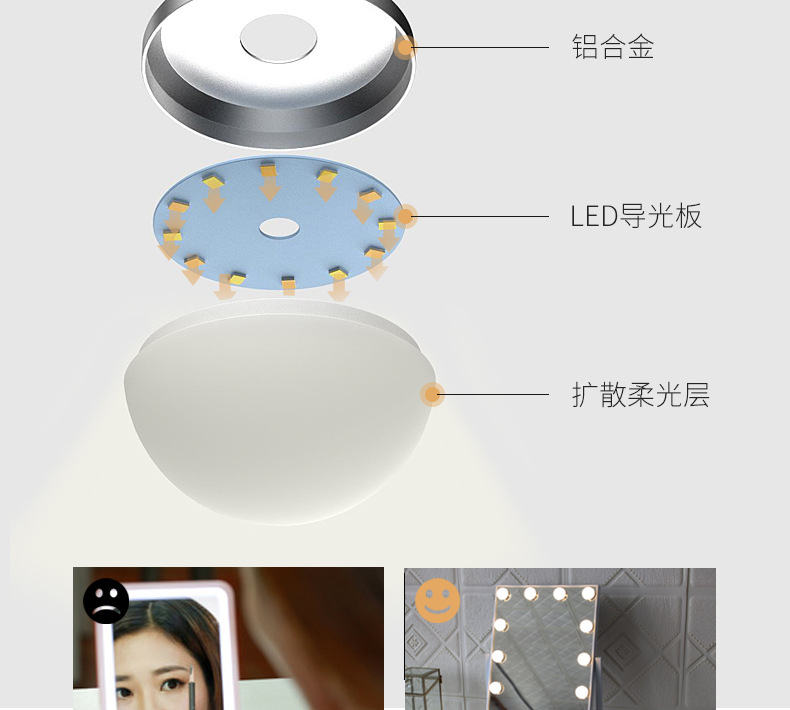 铝合金

LED导光板

扩散柔光层