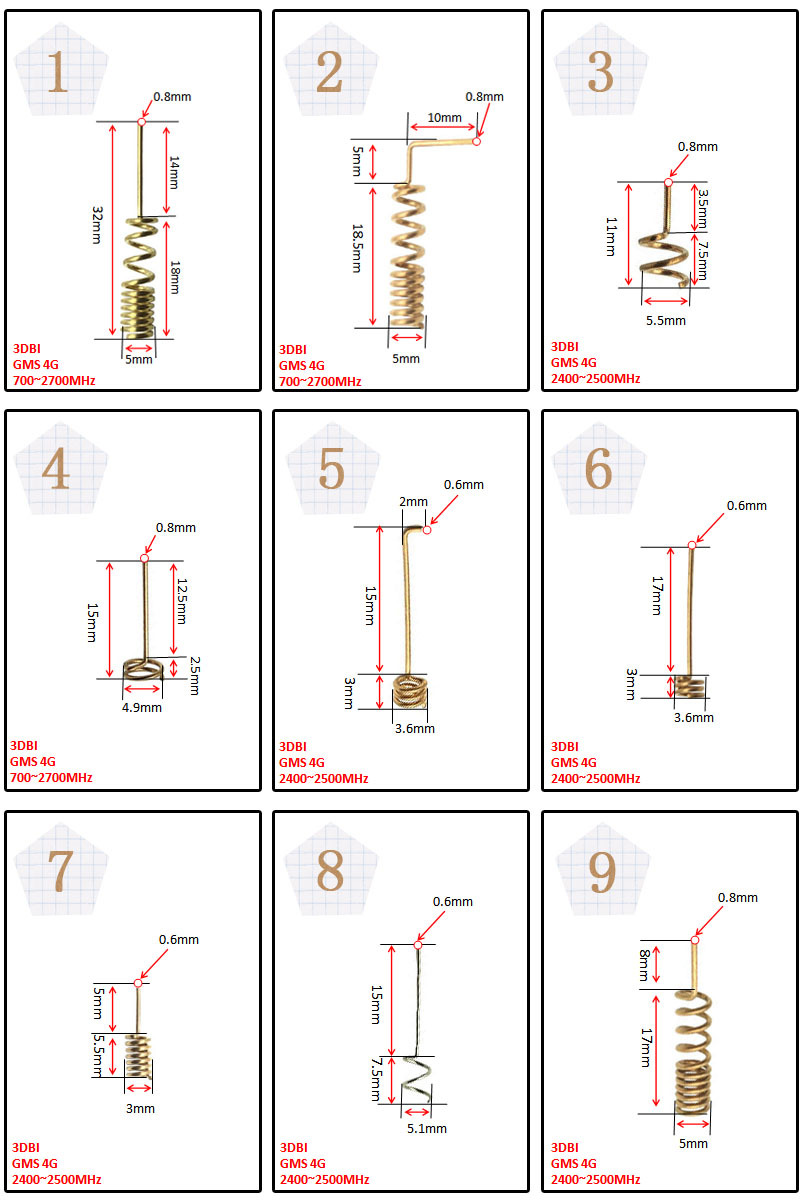 1
0.8mm
32mm
14mm
18mm
5mm
3DBI
GMS 4G
700~2700MHz

2
0.8mm
10mm
5mm
18.5mm
5mm
3DBI
GMS 4G
700~2700MHz

3
0.8mm
11mm
3.5mm
7.5mm
5.5mm
3DBI
GMS 4G
2400~2500MHz

4
0.8mm
15mm
12.5mm
2.5mm
4.9mm
3DBI
GMS 4G
700~2700MHz

5
2mm
0.6mm
15mm
3mm
3.6mm
3DBI
GMS 4G
2400~2500MHz

6
0.6mm
17mm
3mm
3.6mm
3DBI
GMS 4G
2400~2500MHz

7
0.6mm
5mm
5.5mm
3mm
3DBI
GMS 4G
2400~2500MHz

8
0.6mm
15mm
7.5mm
5.1mm
3DBI
GMS 4G
2400~2500MHz

9
0.8mm
8mm
17mm
5mm
3DBI
GMS 4G
2400~2500MHz