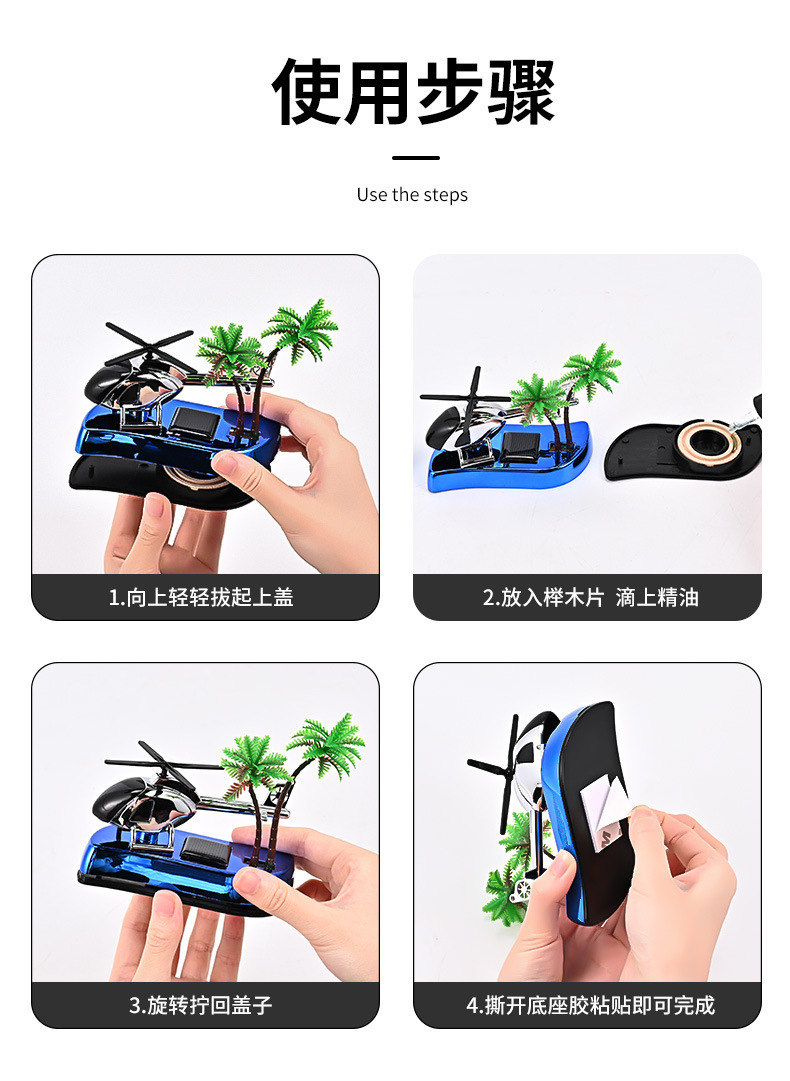 使用步骤

Use the steps

1.向上轻轻拔起上盖

2.放入榉木片 滴上精油

3.旋转拧回盖子

4.撕开底座胶粘贴即可完成