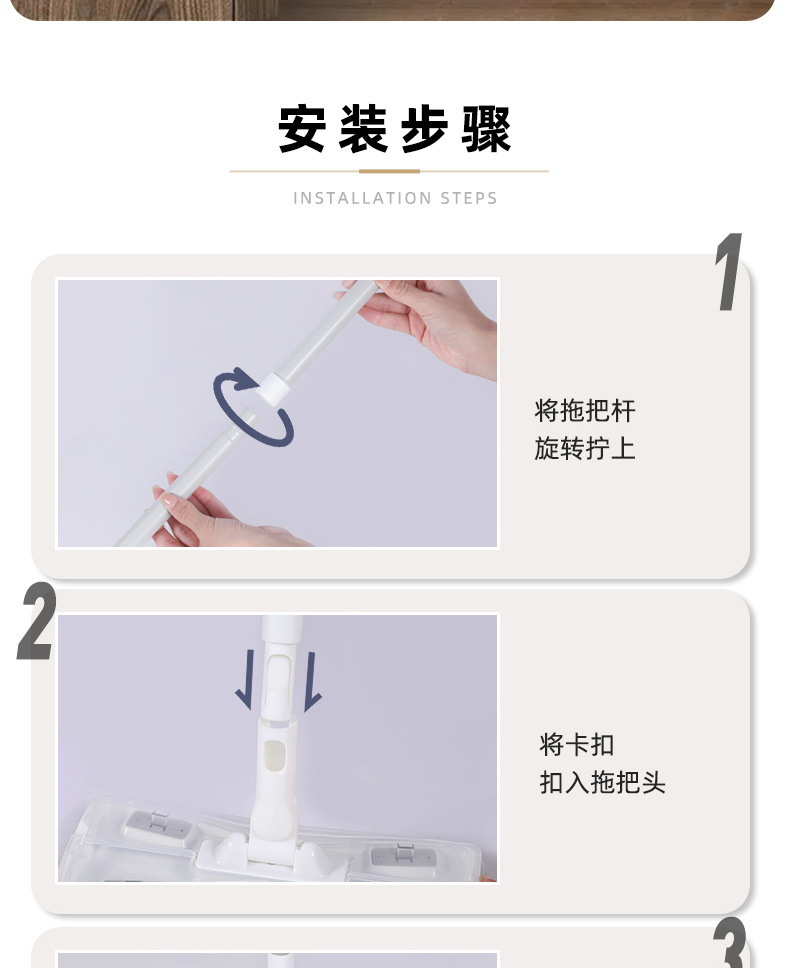 安装步骤

INSTALLATION STEPS

1

将拖把杆
旋转拧上

2

将卡扣
扣入拖把头

3