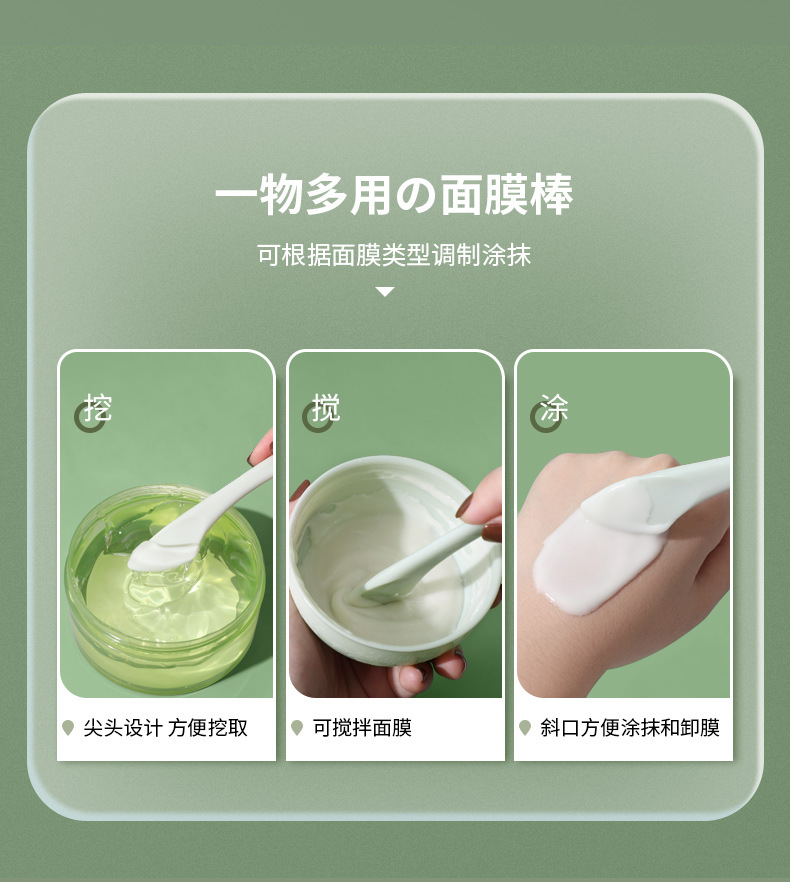 一物多用の面膜棒

可根据面膜类型调制涂抹

挖

尖头设计 方便挖取

搅

可搅拌面膜

涂

斜口方便涂抹和卸膜