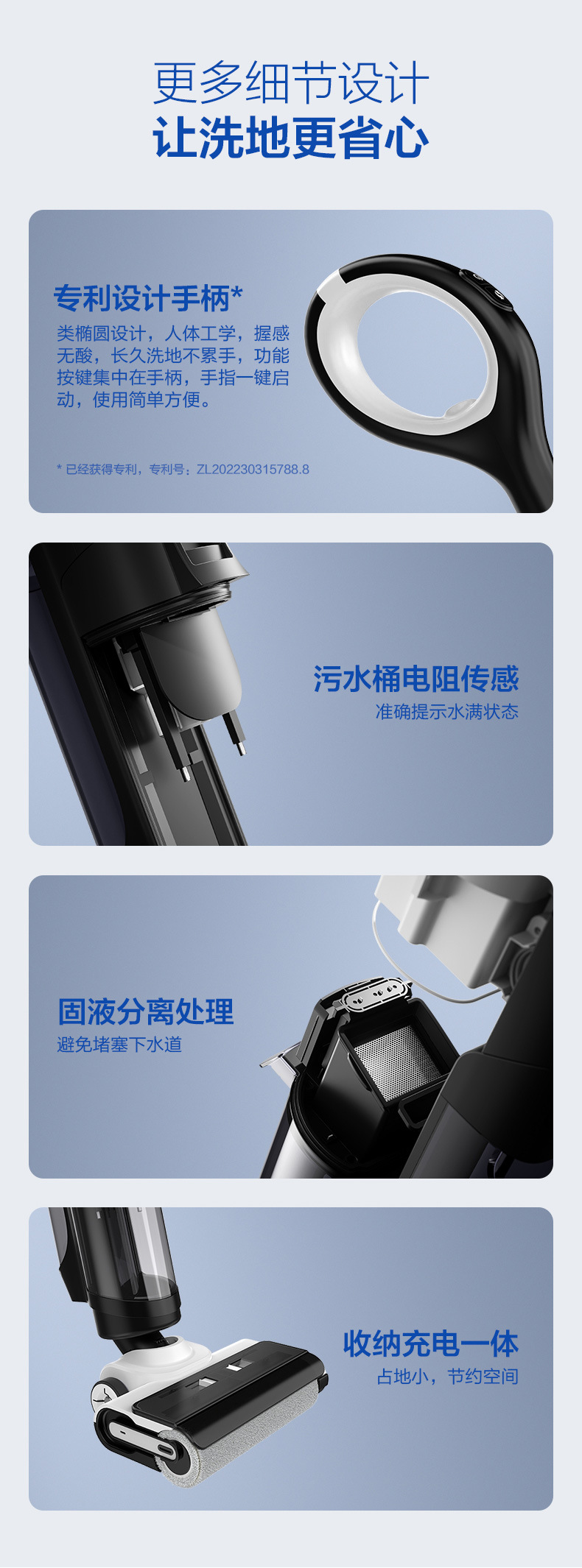 更多细节设计
让洗地更省心

专利设计手柄*
类椭圆设计，人体工学，握感无酸，长久洗地不累手，功能按键集中在手柄，手指一键启动，使用简单方便。

* 已经获得专利，专利号：ZL202230315788.8

污水桶电阻传感
准确提示水满状态

固液分离处理
避免堵塞下水道

收纳充电一体
占地小，节约空间