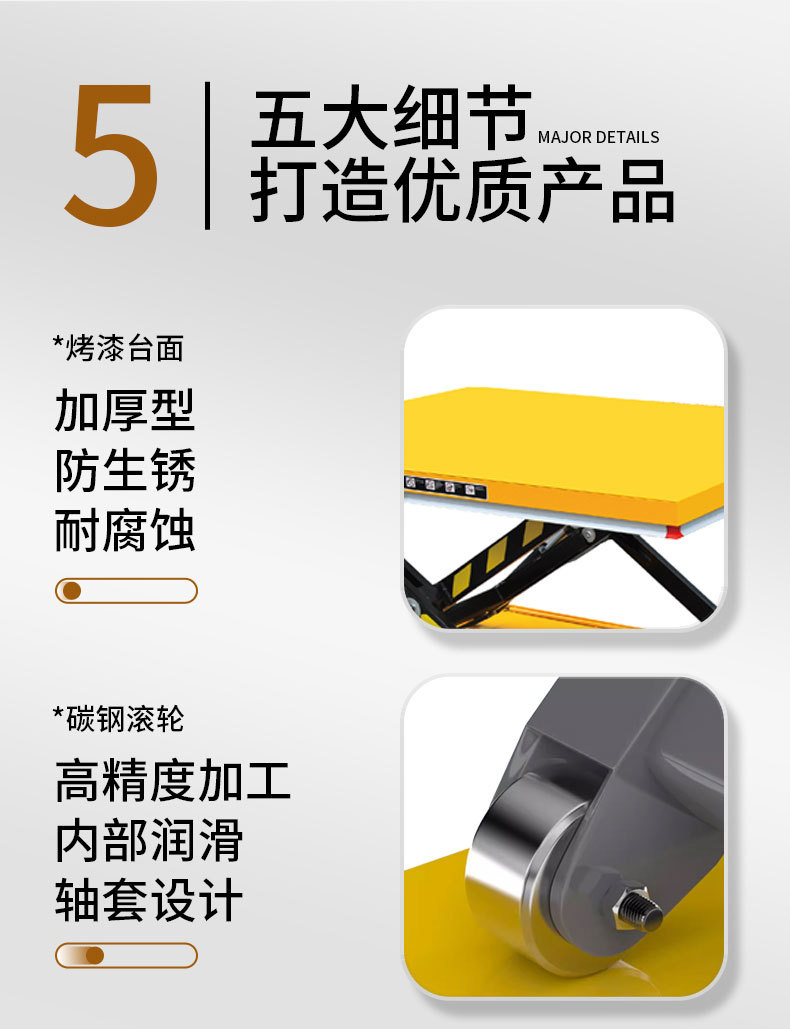 5 五大细节 MAJOR DETAILS
打造优质产品

*烤漆台面

加厚型
防生锈
耐腐蚀

*碳钢滚轮

高精度加工
内部润滑
轴套设计