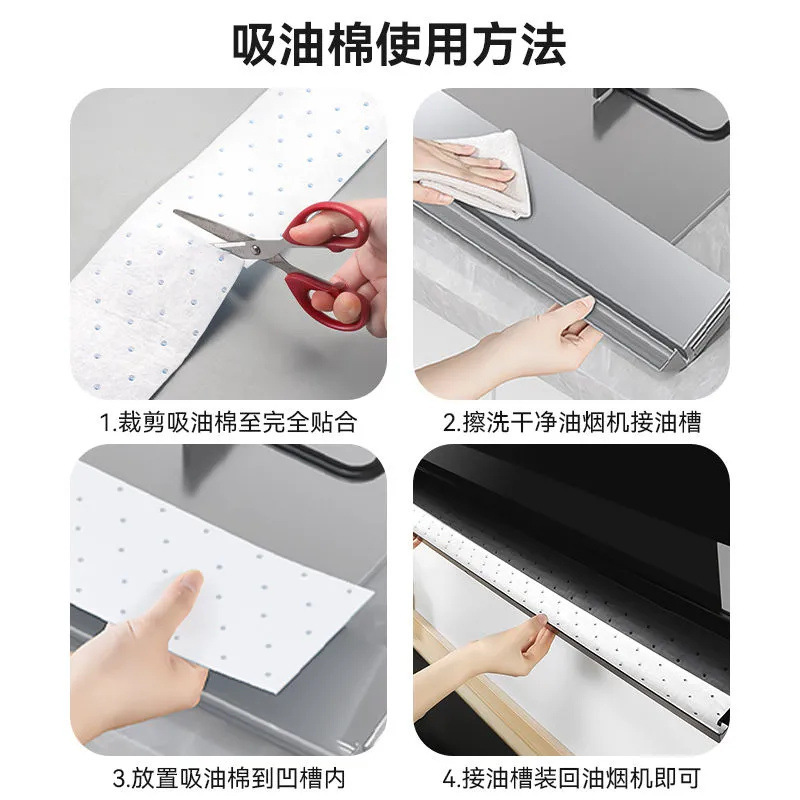 吸油棉使用方法

1.裁剪吸油棉至完全贴合

2.擦洗干净油烟机接油槽

3.放置吸油棉到凹槽内

4.接油槽装回油烟机即可