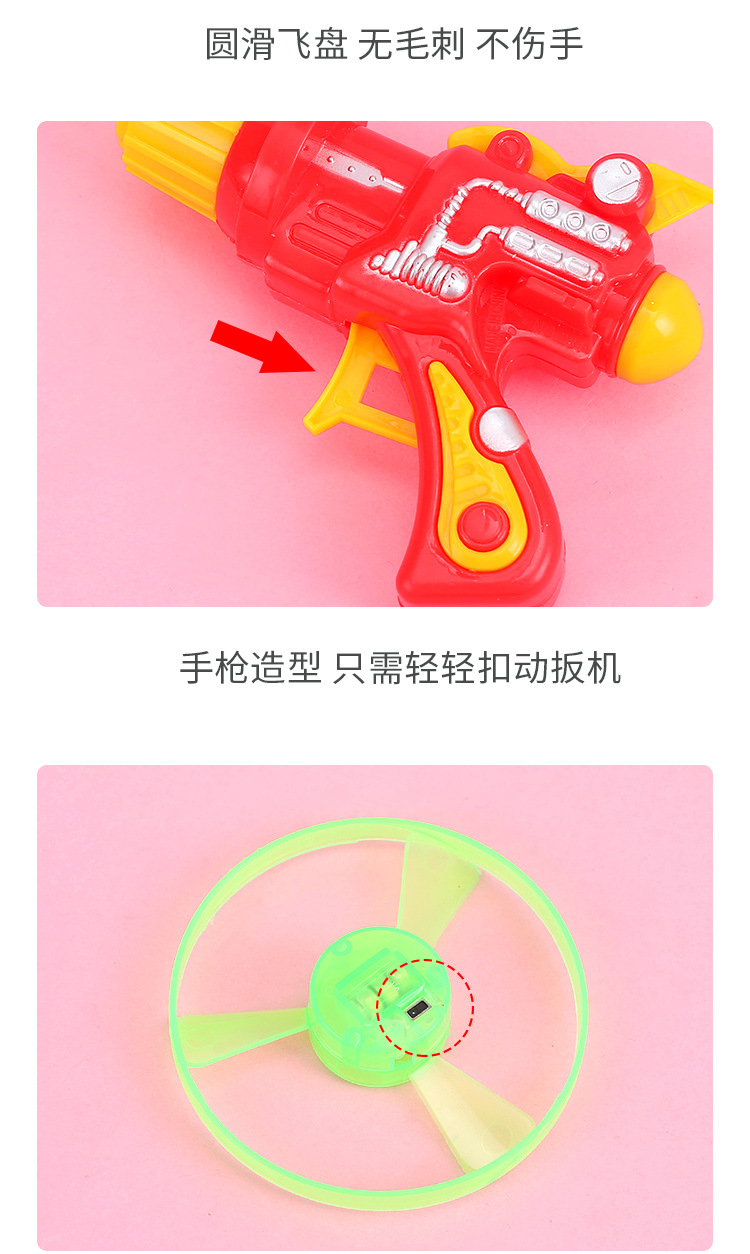 圆滑飞盘 无毛刺 不伤手

手枪造型 只需轻轻扣动扳机