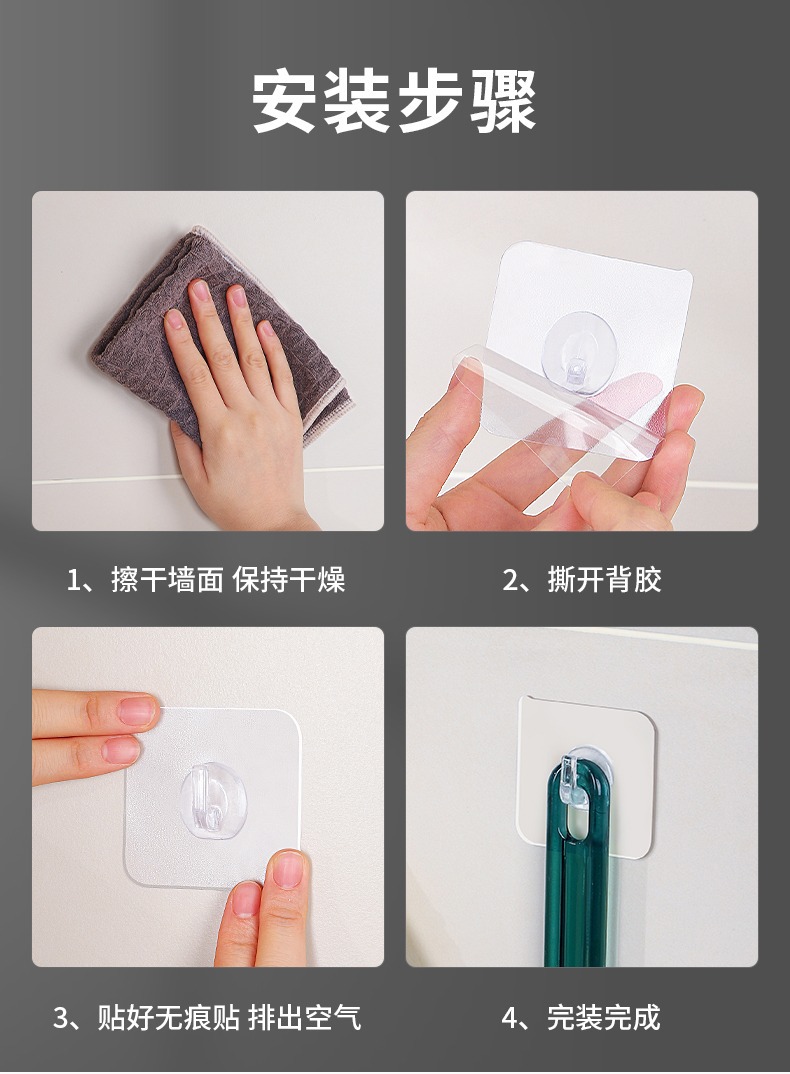 安装步骤

1、擦干墙面 保持干燥

2、撕开背胶

3、贴好无痕贴 排出空气

4、完装完成