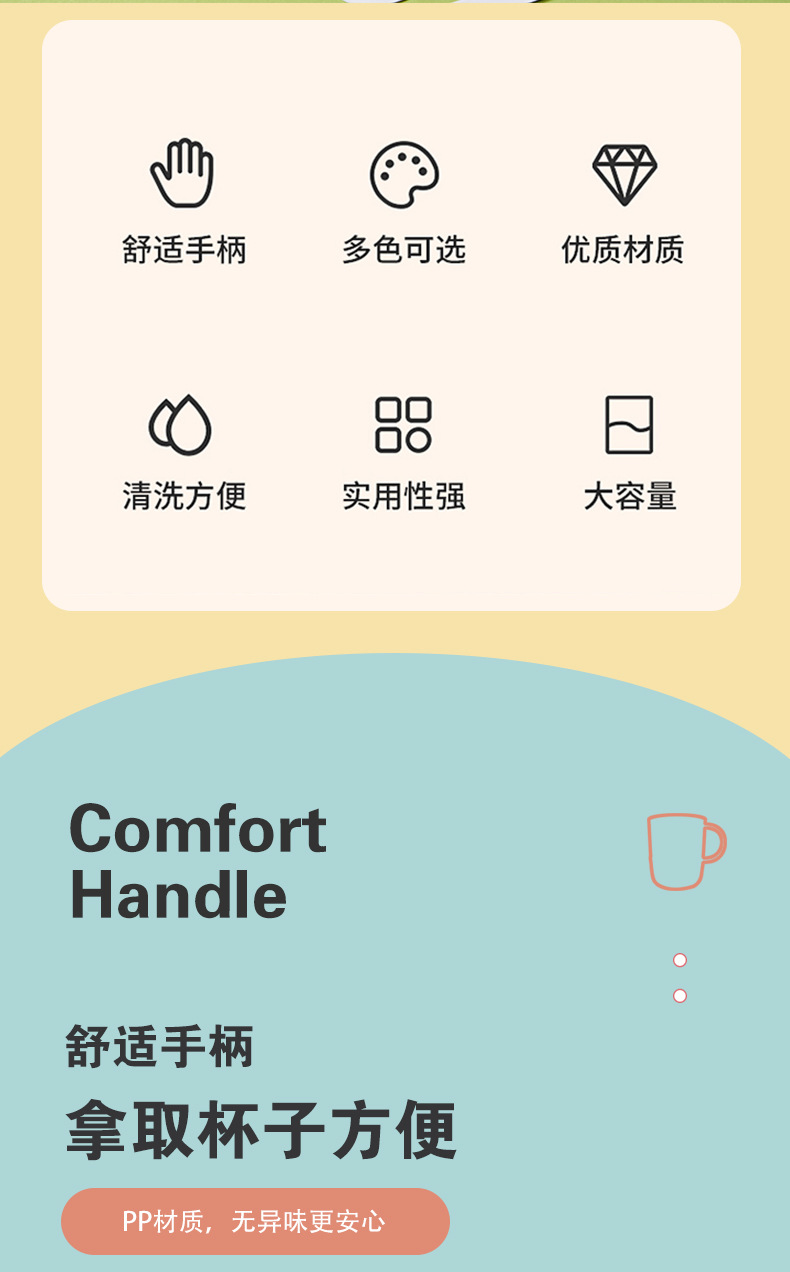 舒适手柄

多色可选

优质材质

清洗方便

实用性强

大容量

Comfort
Handle

舒适手柄

拿取杯子方便

PP材质，无异味更安心