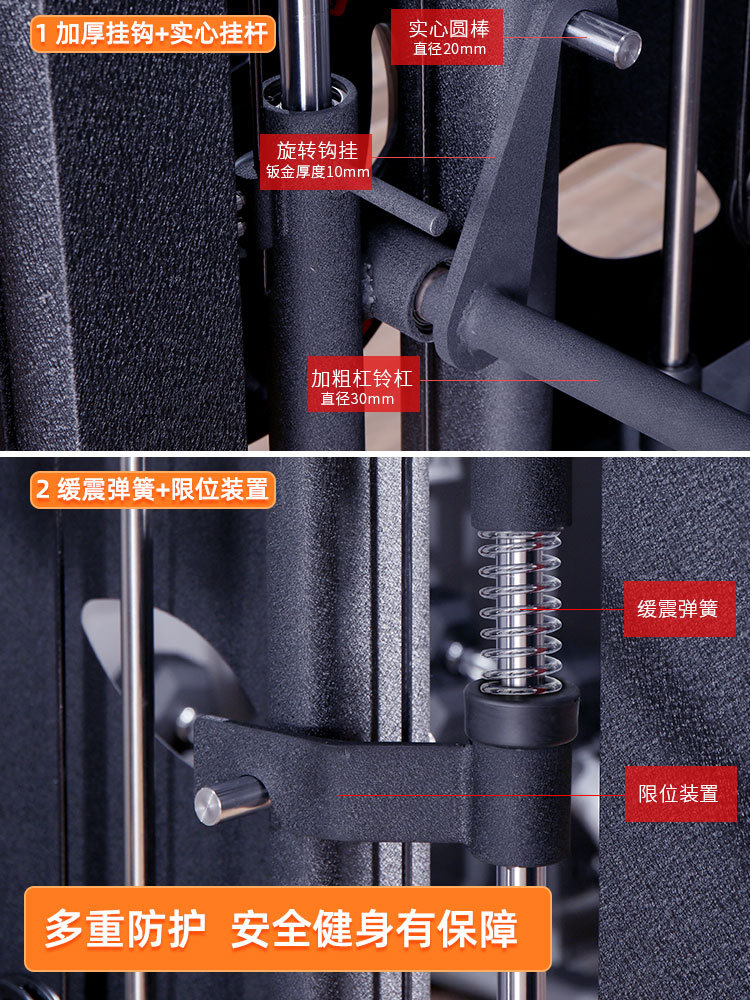 1 加厚挂钩+实心挂杆

实心圆棒
直径20mm

旋转钩挂
钣金厚度10mm

加粗杠铃杠
直径30mm

2 缓震弹簧+限位装置

缓震弹簧

限位装置

多重防护 安全健身有保障