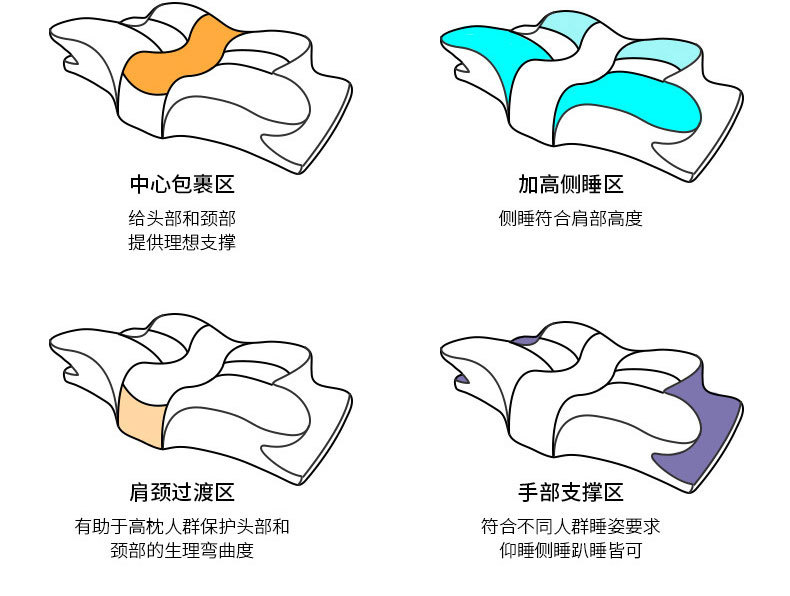 中心包裹区

给头部和颈部
提供理想支撑

加高侧睡区

侧睡符合肩部高度

肩颈过渡区

有助于高枕人群保护头部和
颈部的生理弯曲度

手部支撑区

符合不同人群睡姿要求
仰睡侧睡趴睡皆可