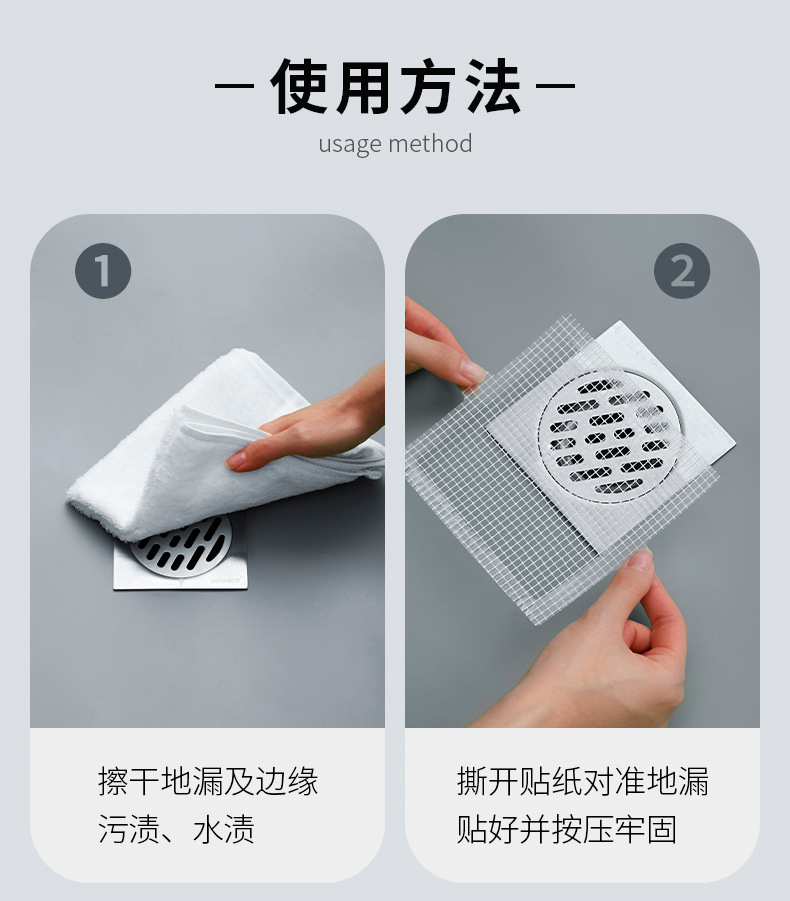 — 使用方法 —

usage method

1

擦干地漏及边缘污渍、水渍

2

撕开贴纸对准地漏贴好并按压牢固