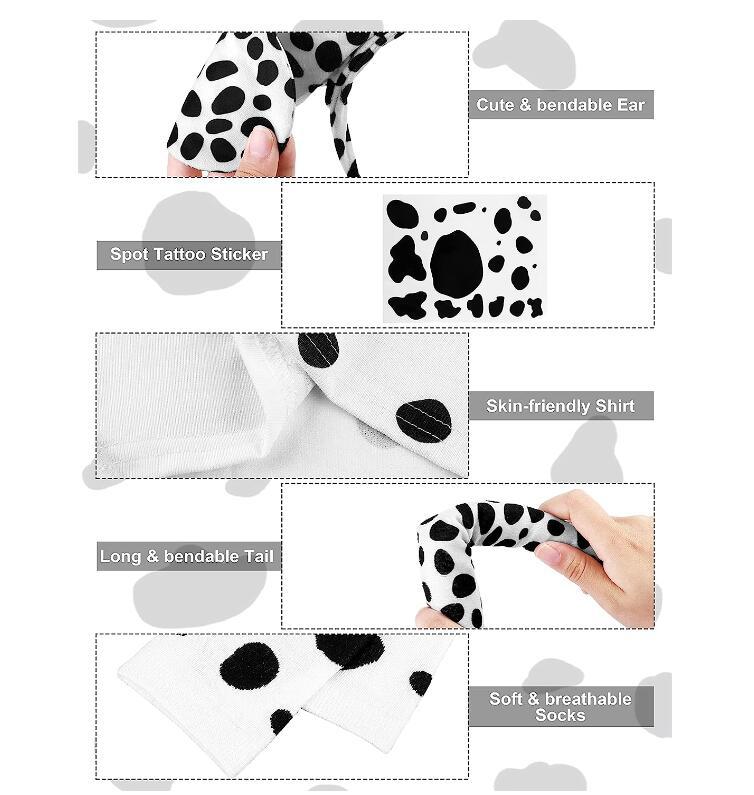 Cute & bendable Ear

Spot Tattoo Sticker

Skin-friendly Shirt

Long & bendable Tail

Soft & breathable Socks