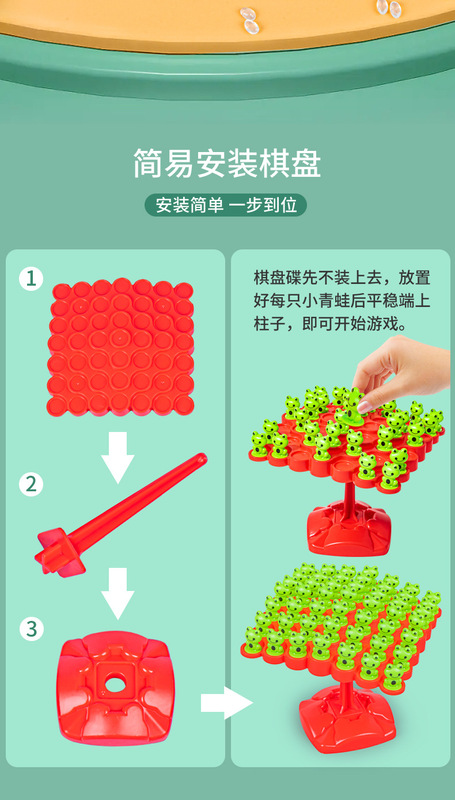 简易安装棋盘

安装简单 一步到位

1

2

3

棋盘碟先不装上去，放置好每只小青蛙后平稳端上柱子，即可开始游戏。