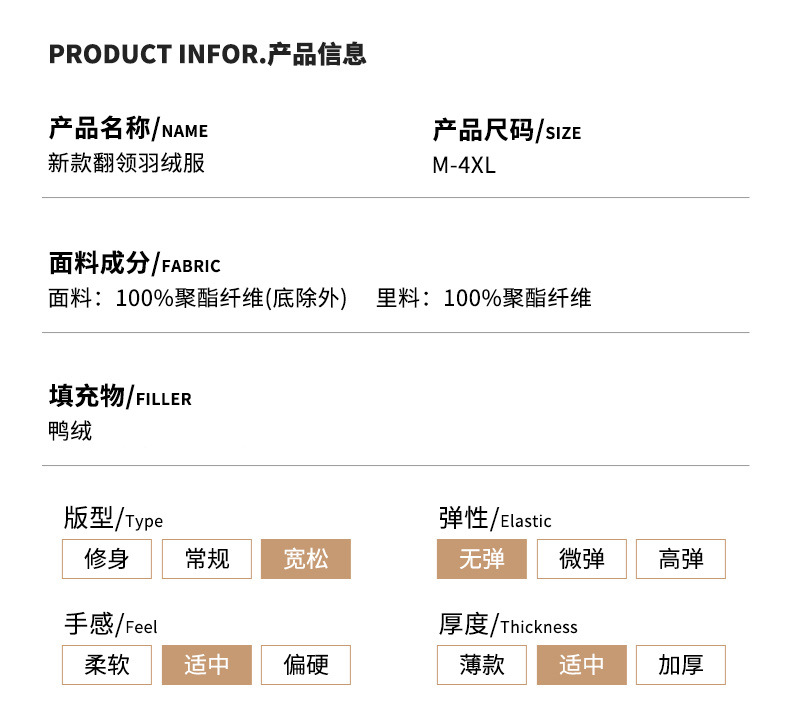 PRODUCT INFOR.产品信息

产品名称/NAME
新款翻领羽绒服

产品尺码/SIZE
M-4XL

面料成分/FABRIC
面料：100%聚酯纤维(底除外)　里料：100%聚酯纤维

填充物/FILLER
鸭绒

版型/Type
修身 常规 宽松

弹性/Elastic
无弹 微弹 高弹

手感/Feel
柔软 适中 偏硬

厚度/Thickness
薄款 适中 加厚