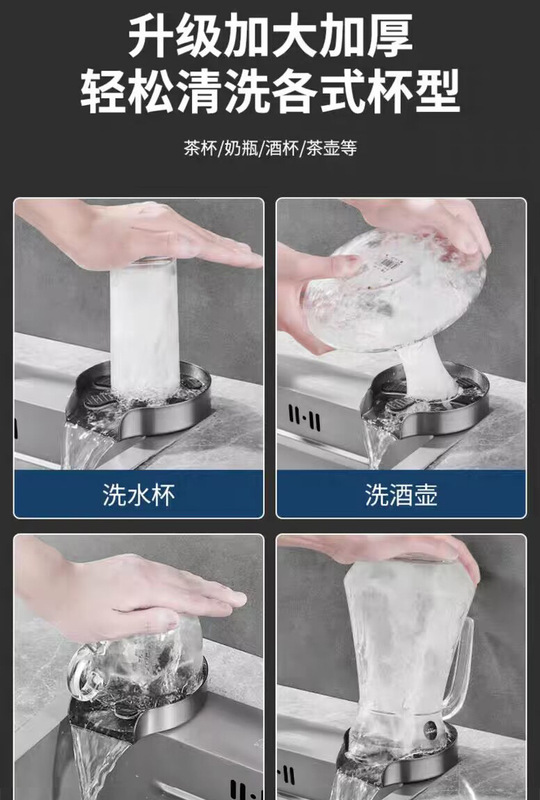 升级加大加厚
轻松清洗各式杯型

茶杯/奶瓶/酒杯/茶壶等

洗水杯

洗酒壶