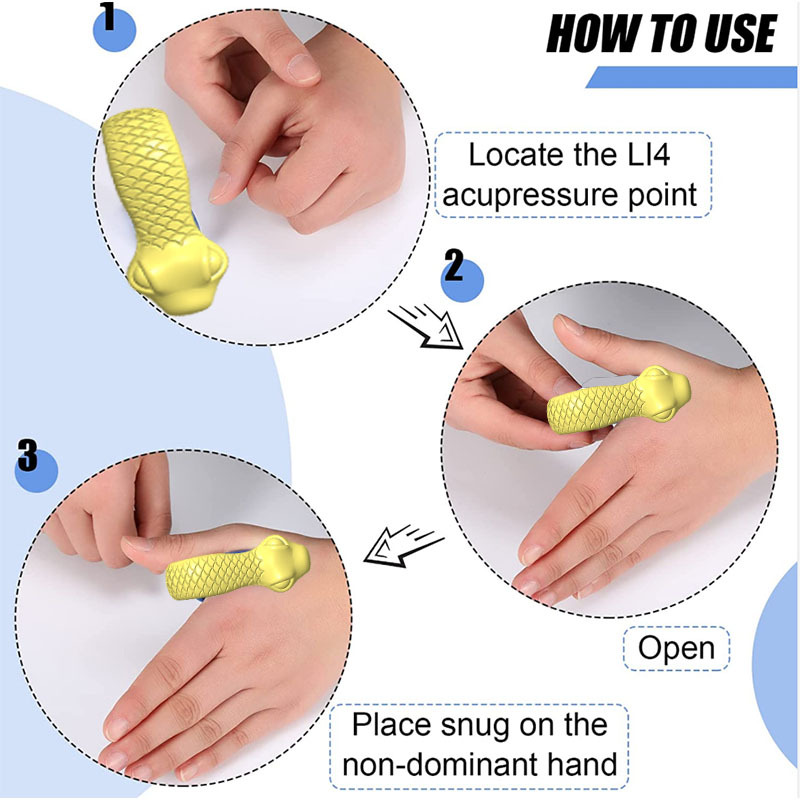 HOW TO USE

1

Locate the LI4 acupressure point

2

Open

3

Place snug on the non-dominant hand