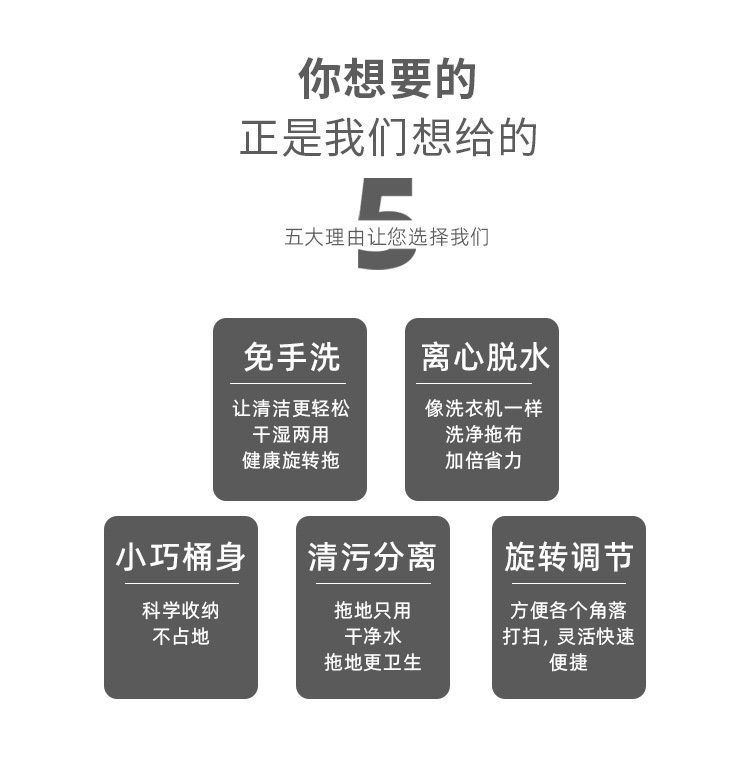 你想要的

正是我们想给的

5

五大理由让您选择我们

免手洗

让清洁更轻松
干湿两用
健康旋转拖

离心脱水

像洗衣机一样
洗净拖布
加倍省力

小巧桶身

科学收纳
不占地

清污分离

拖地只用
干净水
拖地更卫生

旋转调节

方便各个角落
打扫，灵活快速
便捷