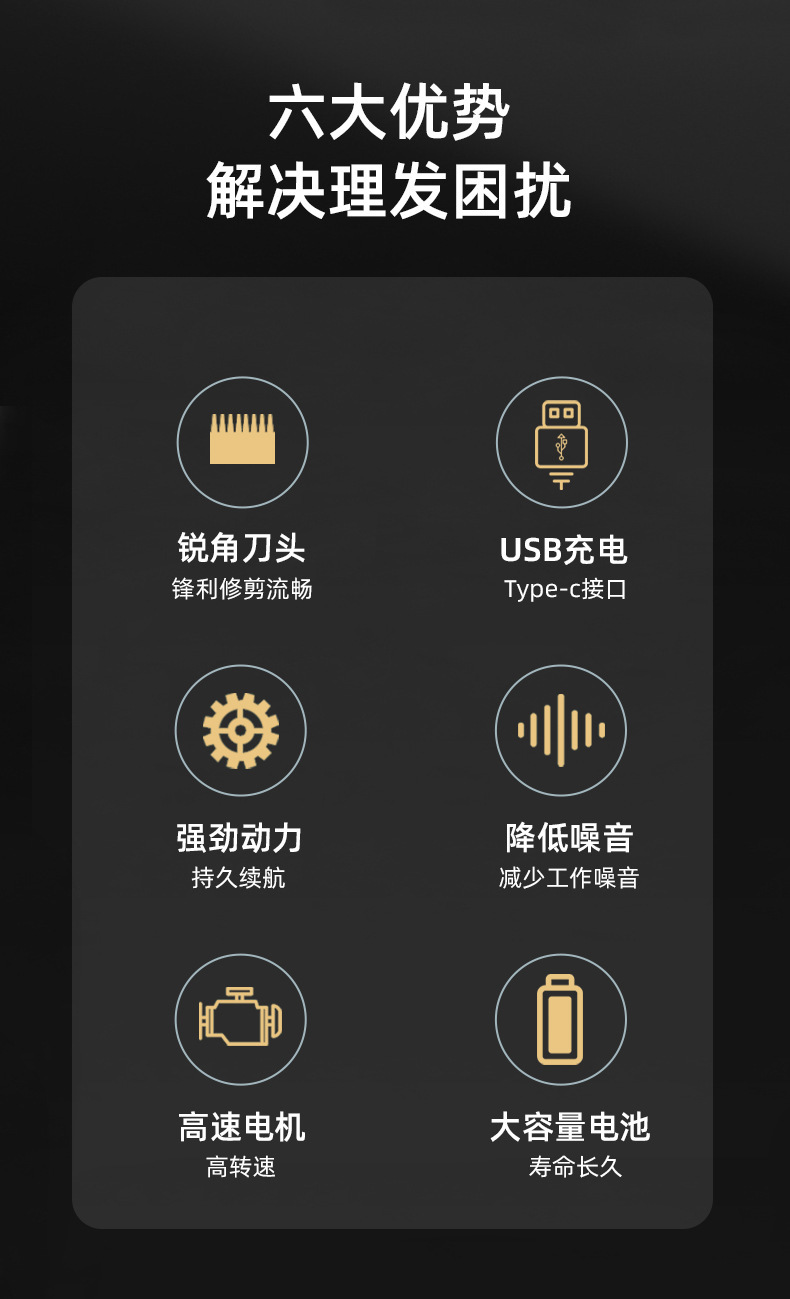 六大优势
解决理发困扰

锐角刀头
锋利修剪流畅

USB充电
Type-c接口

强劲动力
持久续航

降低噪音
减少工作噪音

高速电机
高转速

大容量电池
寿命长久