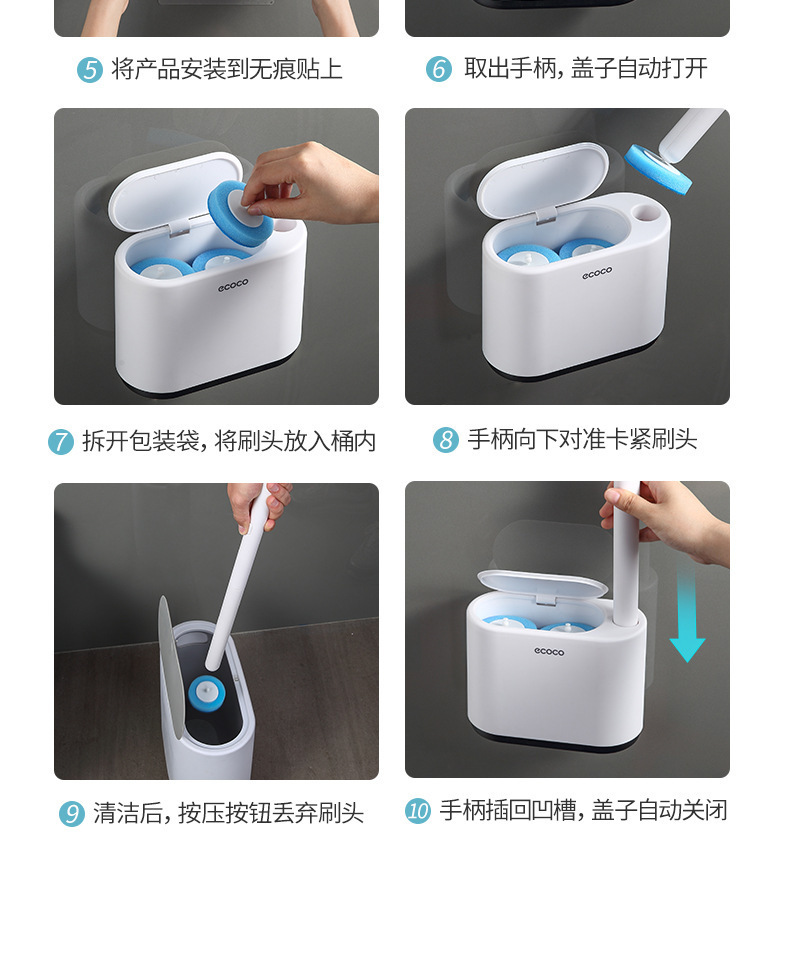 5 将产品安装到无痕贴上

6 取出手柄，盖子自动打开

ecoco

ecoco

7 拆开包装袋，将刷头放入桶内

8 手柄向下对准卡紧刷头

ecoco

9 清洁后，按压按钮丢弃刷头

10 手柄插回凹槽，盖子自动关闭