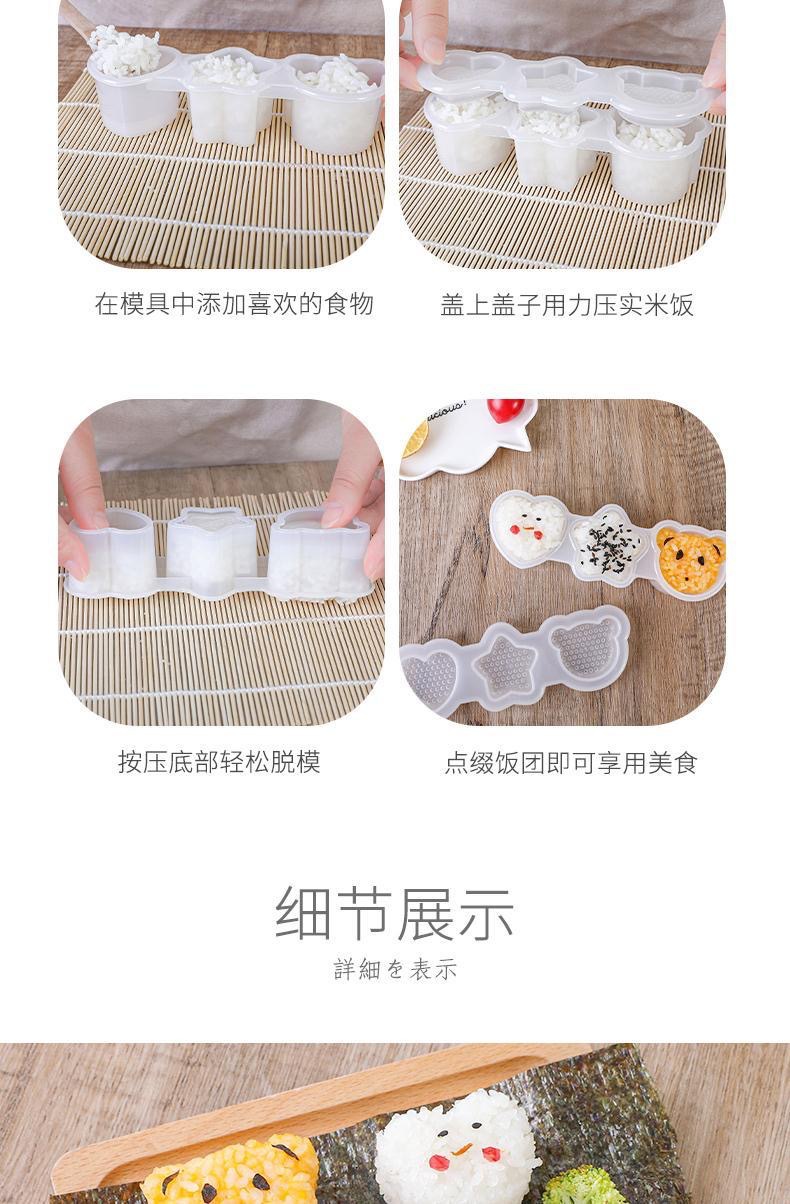 在模具中添加喜欢的食物

盖上盖子用力压实米饭

按压底部轻松脱模

点缀饭团即可享用美食

细节展示
詳細を表示