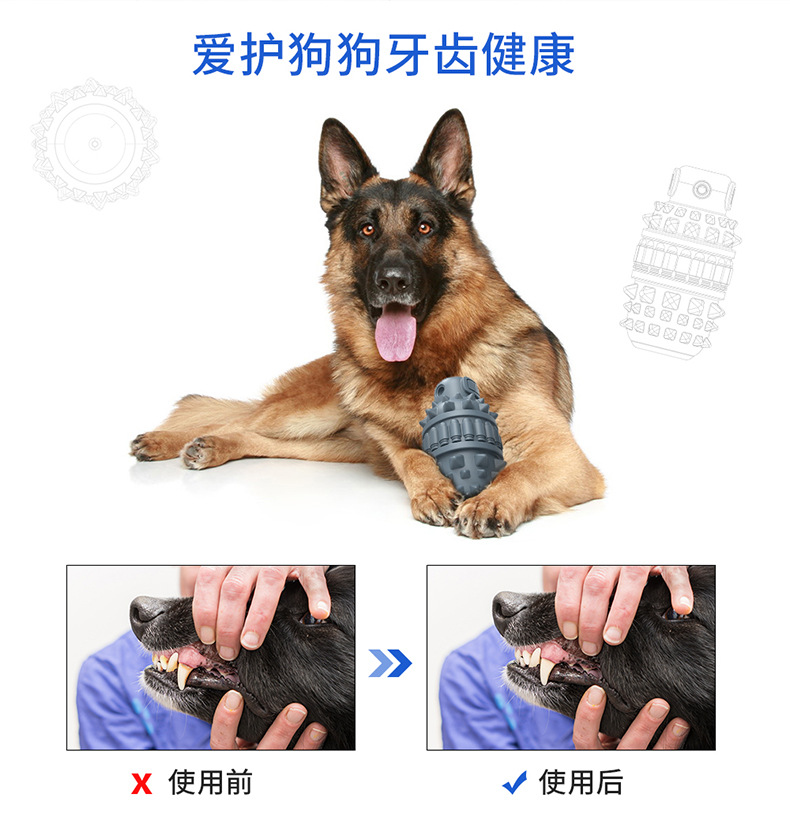 爱护狗狗牙齿健康

x 使用前

✓ 使用后