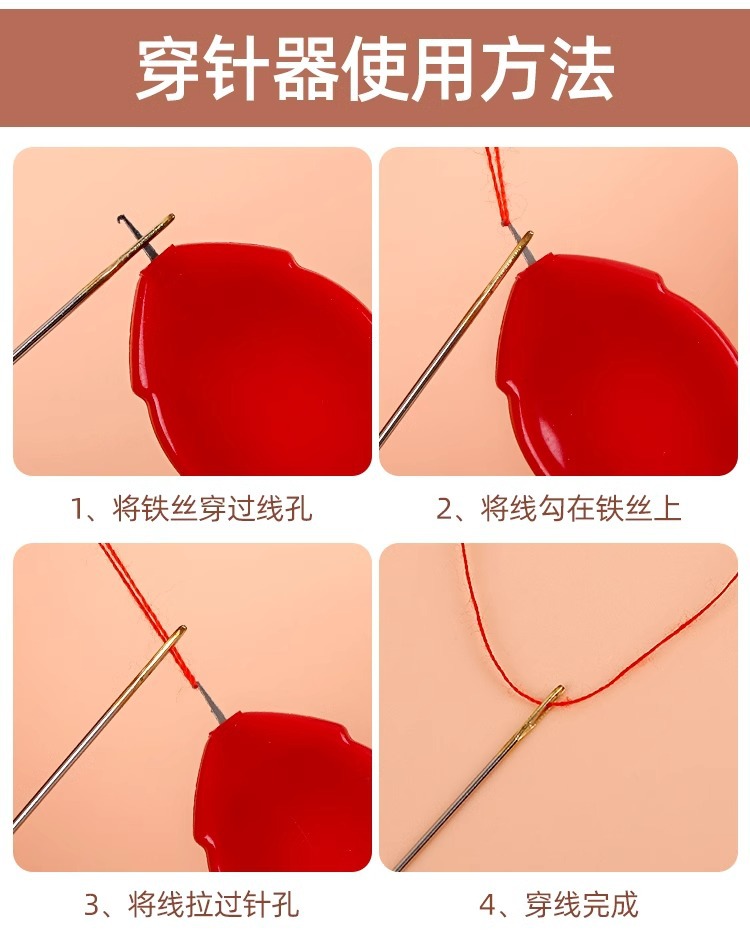 穿针器使用方法

1、将铁丝穿过线孔

2、将线勾在铁丝上

3、将线拉过针孔

4、穿线完成