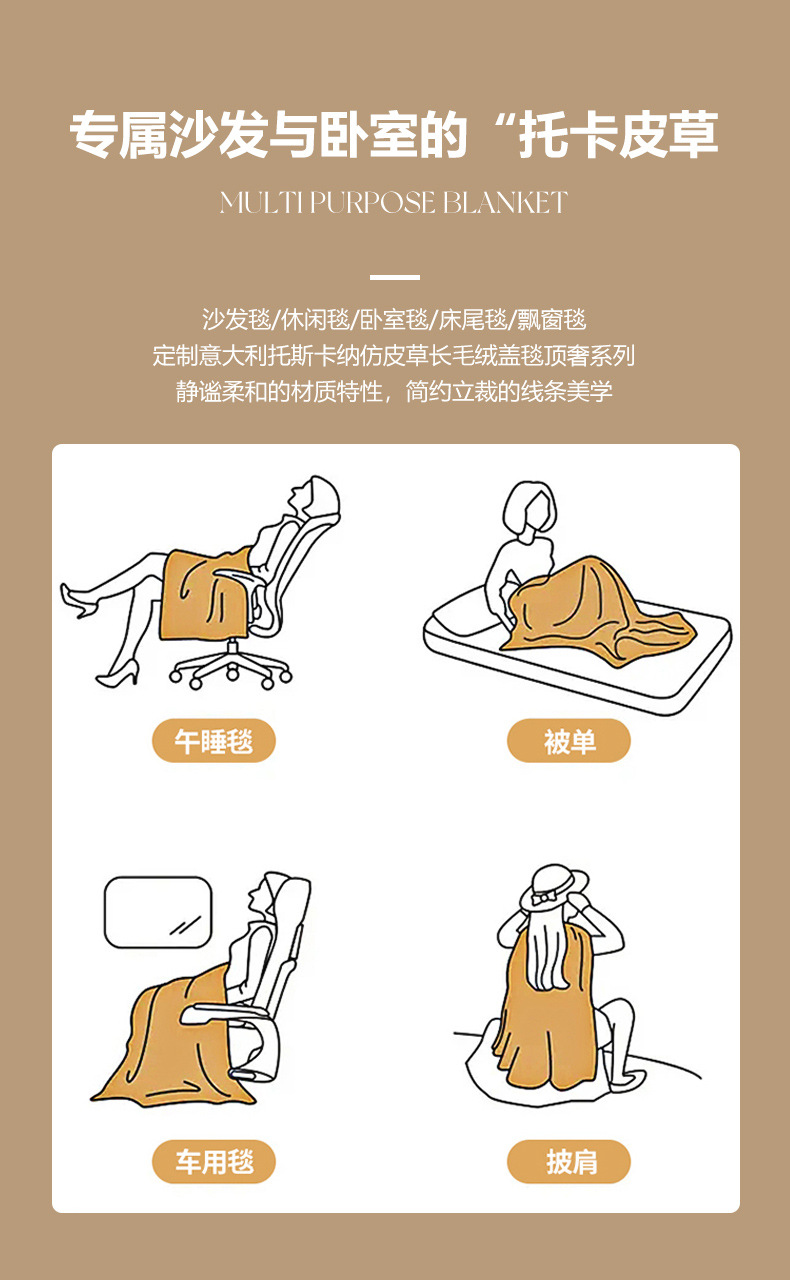 专属沙发与卧室的“托卡皮草

MULTI PURPOSE BLANKET

沙发毯/休闲毯/卧室毯/床尾毯/飘窗毯
定制意大利托斯卡纳仿皮草长毛绒盖毯顶奢系列
静谧柔和的材质特性，简约立裁的线条美学

午睡毯

被单

车用毯

披肩