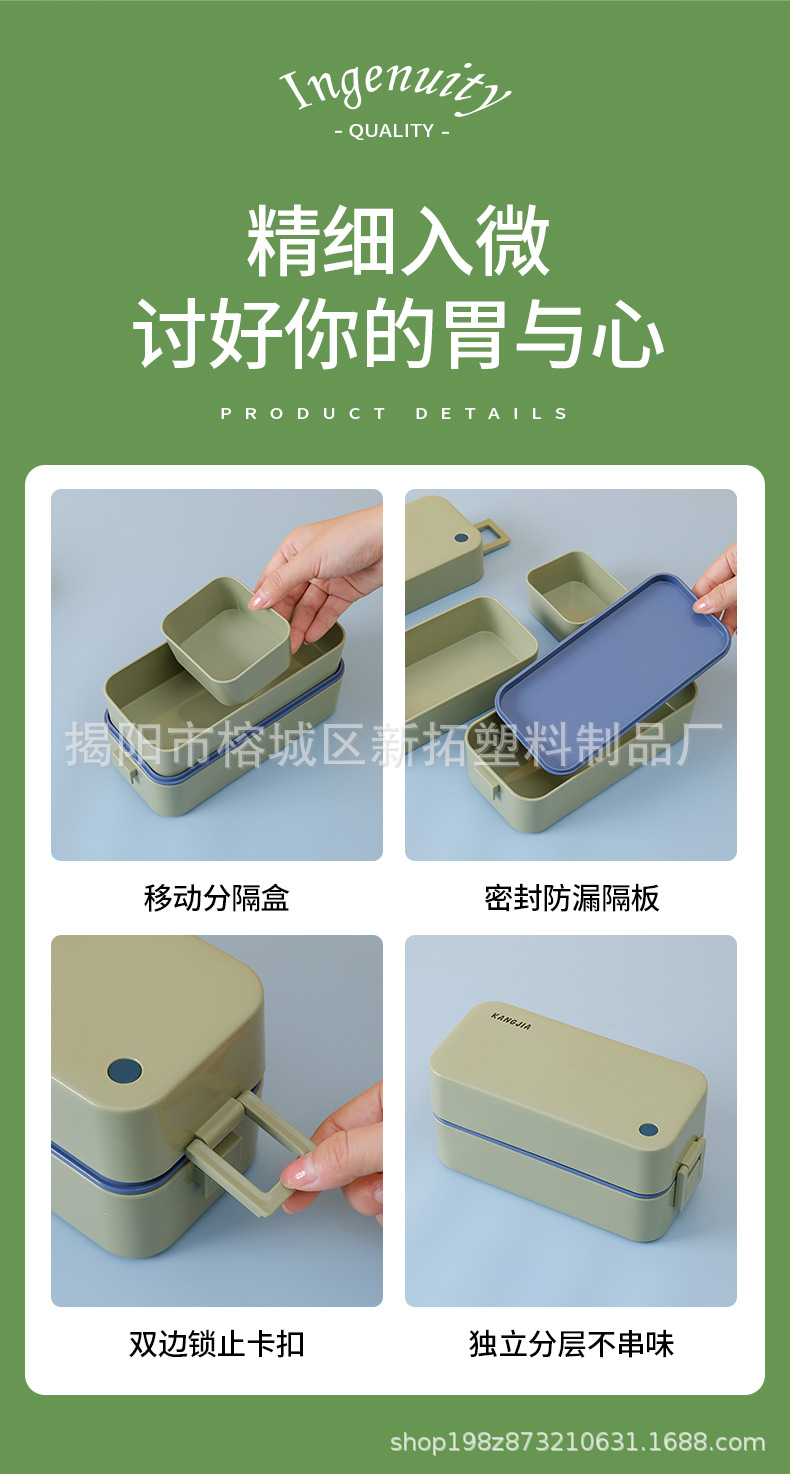 Ingenuity
- QUALITY -

精细入微
讨好你的胃与心

PRODUCT DETAILS

揭阳市榕城区新拓塑料制品厂

移动分隔盒

密封防漏隔板

KANGJIA

双边锁止卡扣

独立分层不串味

shop198z873210631.1688.com