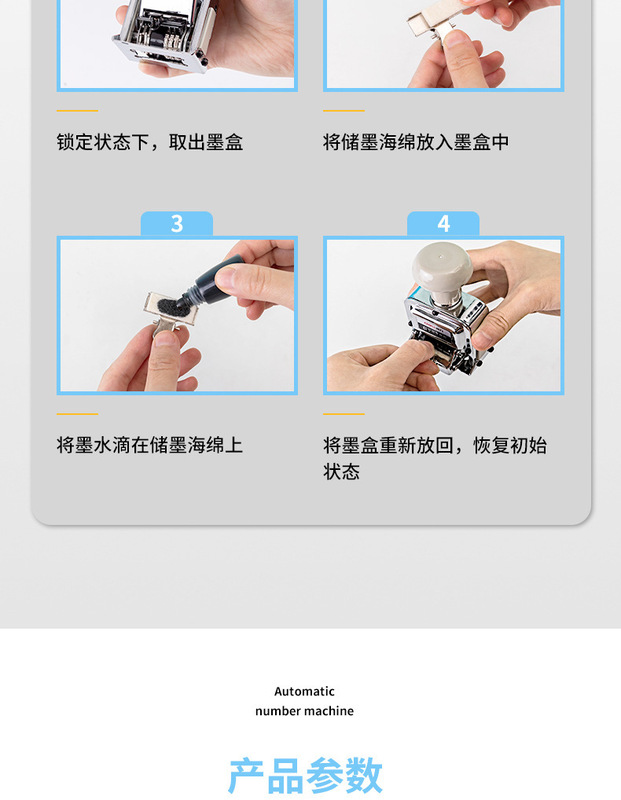 锁定状态下，取出墨盒

将储墨海绵放入墨盒中

3

4

将墨水滴在储墨海绵上

将墨盒重新放回，恢复初始状态

Automatic
number machine

产品参数