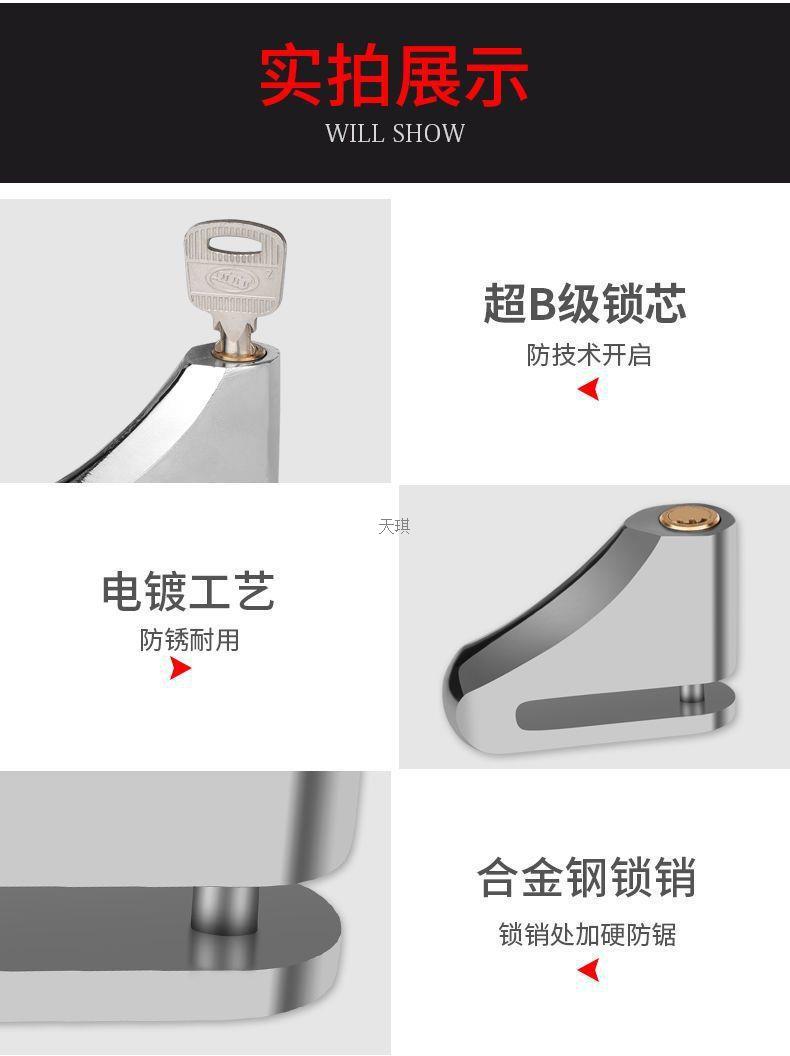 实拍展示
WILL SHOW

超B级锁芯
防技术开启

天琪

电镀工艺
防锈耐用

合金钢锁销
锁销处加硬防锯