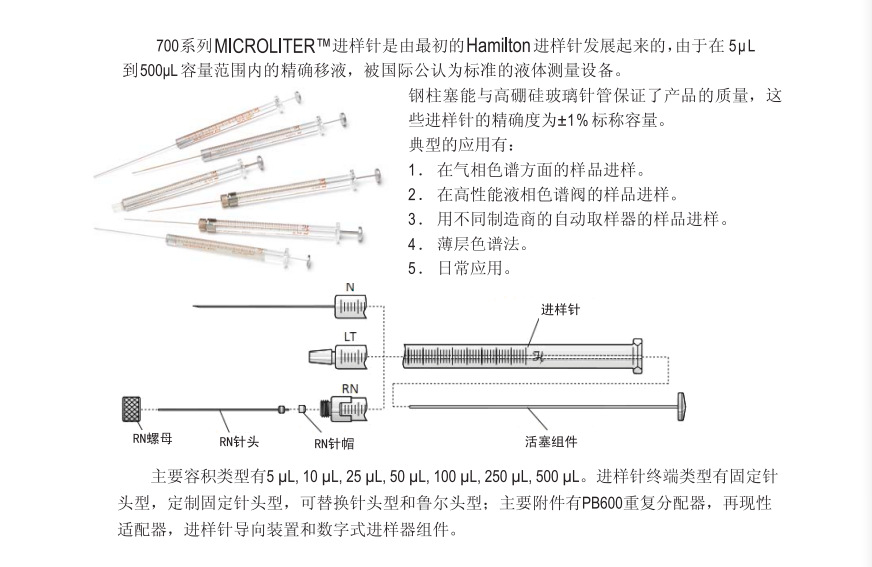 700系列MICROLITER™进样针是由最初的Hamilton进样针发展起来的，由于在 5μL 到500μL 容量范围内的精确移液，被国际公认为标准的液体测量设备。

钢柱塞能与高硼硅玻璃针管保证了产品的质量，这些进样针的精确度为±1% 标称容量。

典型的应用有：

1． 在气相色谱方面的样品进样。

2． 在高性能液相色谱阀的样品进样。

3． 用不同制造商的自动取样器的样品进样。

4． 薄层色谱法。

5． 日常应用。

N

LT

RN

进样针

RN螺母

RN针头

RN针帽

活塞组件

主要容积类型有5 μL, 10 μL, 25 μL, 50 μL, 100 μL, 250 μL, 500 μL。进样针终端类型有固定针头型，定制固定针头型，可替换针头型和鲁尔头型；主要附件有PB600重复分配器，再现性适配器，进样针导向装置和数字式进样器组件。