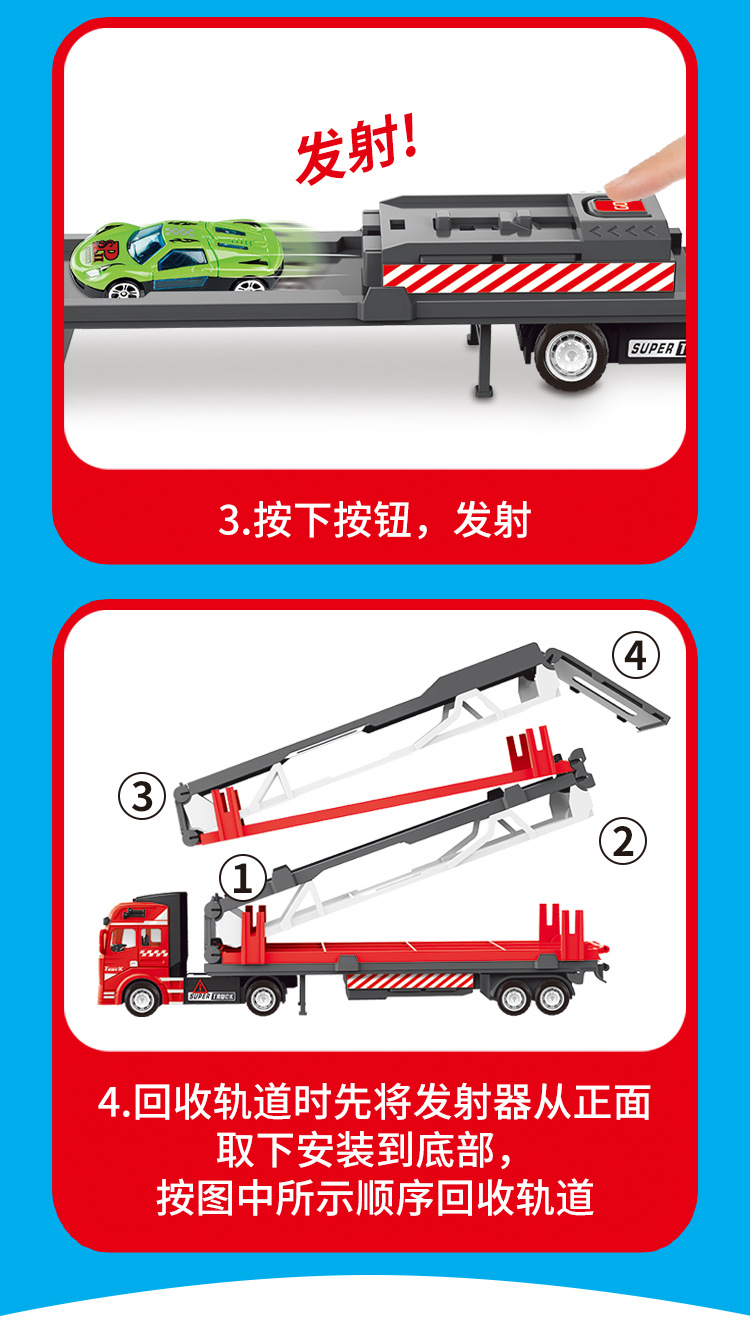 发射!

SUPER T

3.按下按钮，发射

④

③

②

①

SUPER TRUCK

4.回收轨道时先将发射器从正面取下安装到底部，按图中所示顺序回收轨道