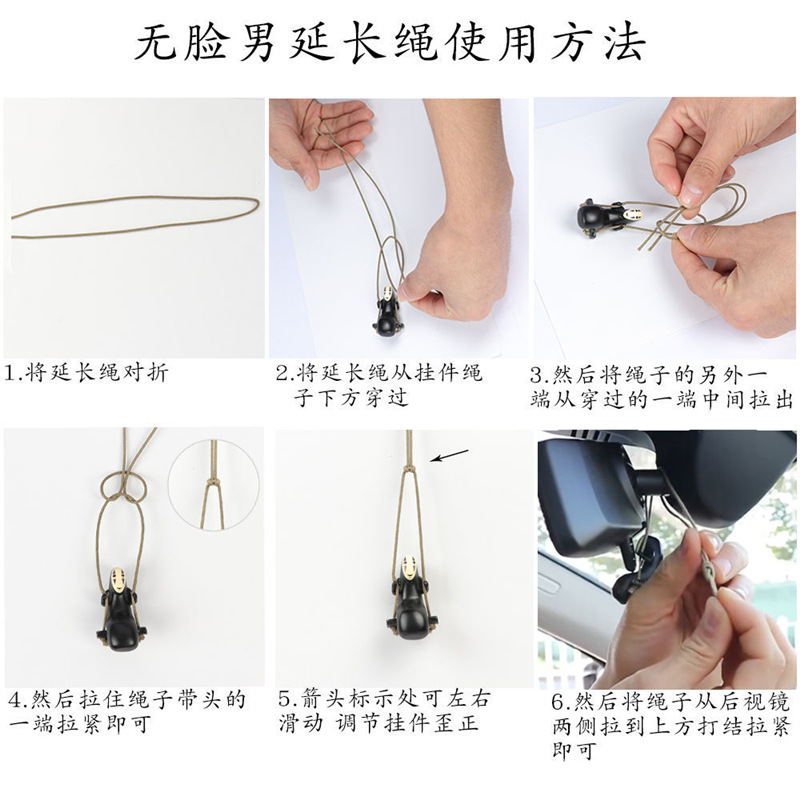 无脸男延长绳使用方法

1.将延长绳对折

2.将延长绳从挂件绳子下方穿过

3.然后将绳子的另外一端从穿过的一端中间拉出

4.然后拉住绳子带头的一端拉紧即可

5.箭头标示处可左右滑动 调节挂件歪正

6.然后将绳子从后视镜两侧拉到上方打结拉紧即可