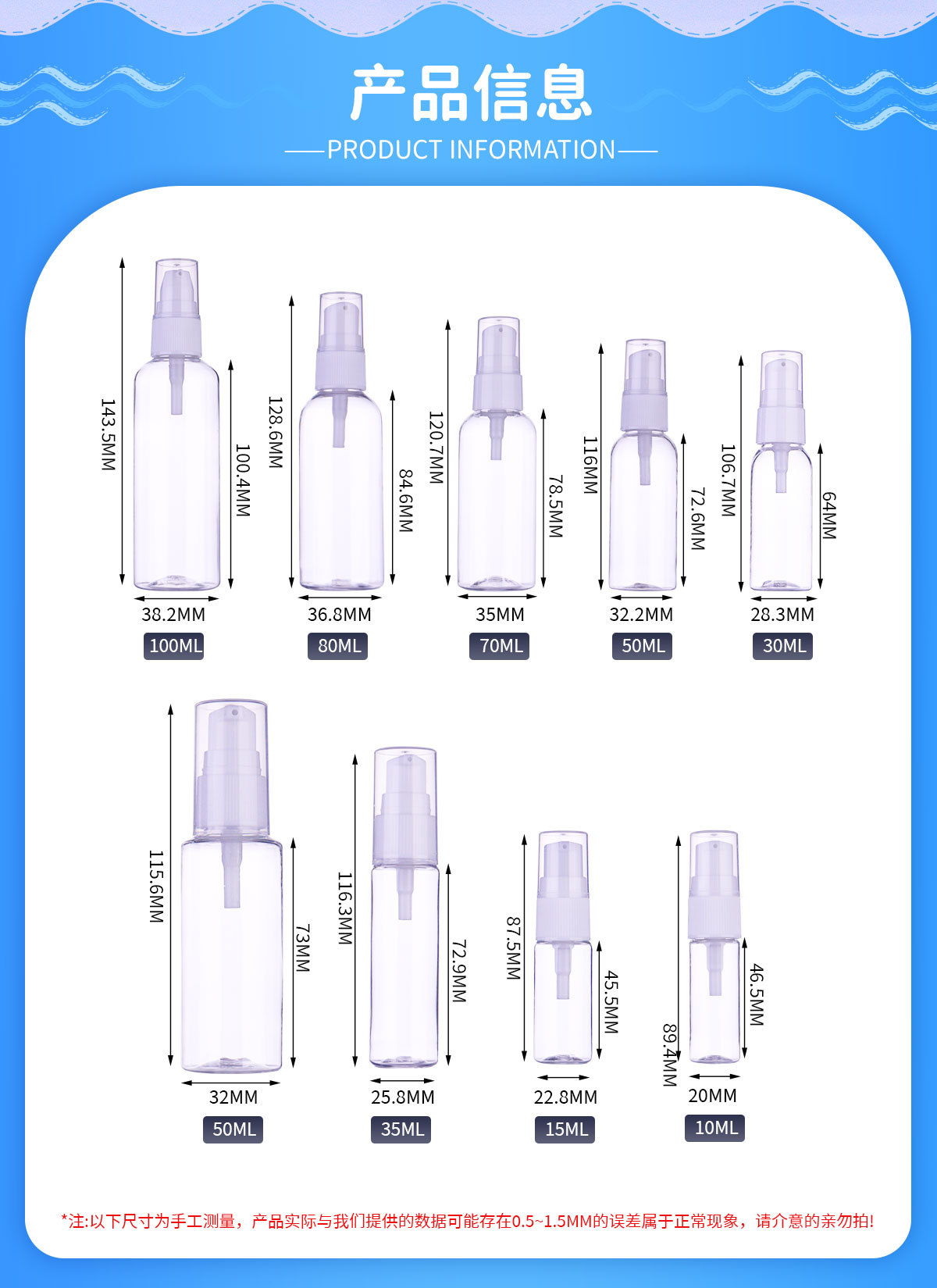 产品信息

PRODUCT INFORMATION

143.5MM
100.4MM
38.2MM
100ML

128.6MM
84.6MM
36.8MM
80ML

120.7MM
78.5MM
35MM
70ML

116MM
72.6MM
32.2MM
50ML

106.7MM
64MM
28.3MM
30ML

115.6MM
73MM
32MM
50ML

116.3MM
72.9MM
25.8MM
35ML

87.5MM
45.5MM
22.8MM
15ML

89.4MM
46.5MM
20MM
10ML

*注:以下尺寸为手工测量，产品实际与我们提供的数据可能存在0.5~1.5MM的误差属于正常现象，请介意的亲勿拍!