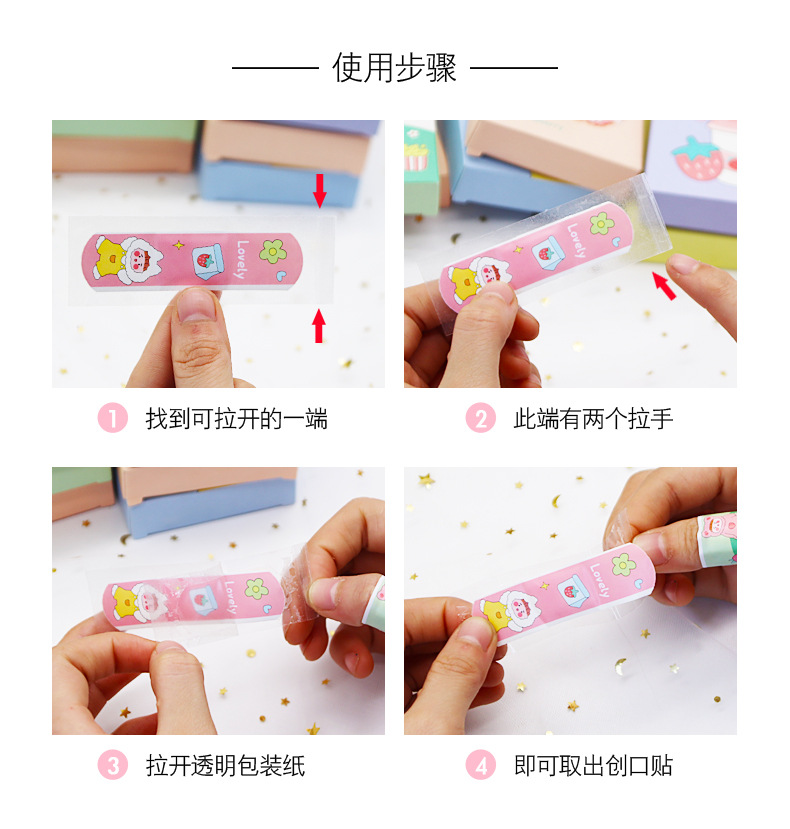 使用步骤

Lovely

1 找到可拉开的一端

Lovely

2 此端有两个拉手

Lovely

3 拉开透明包装纸

Lovely

4 即可取出创口贴