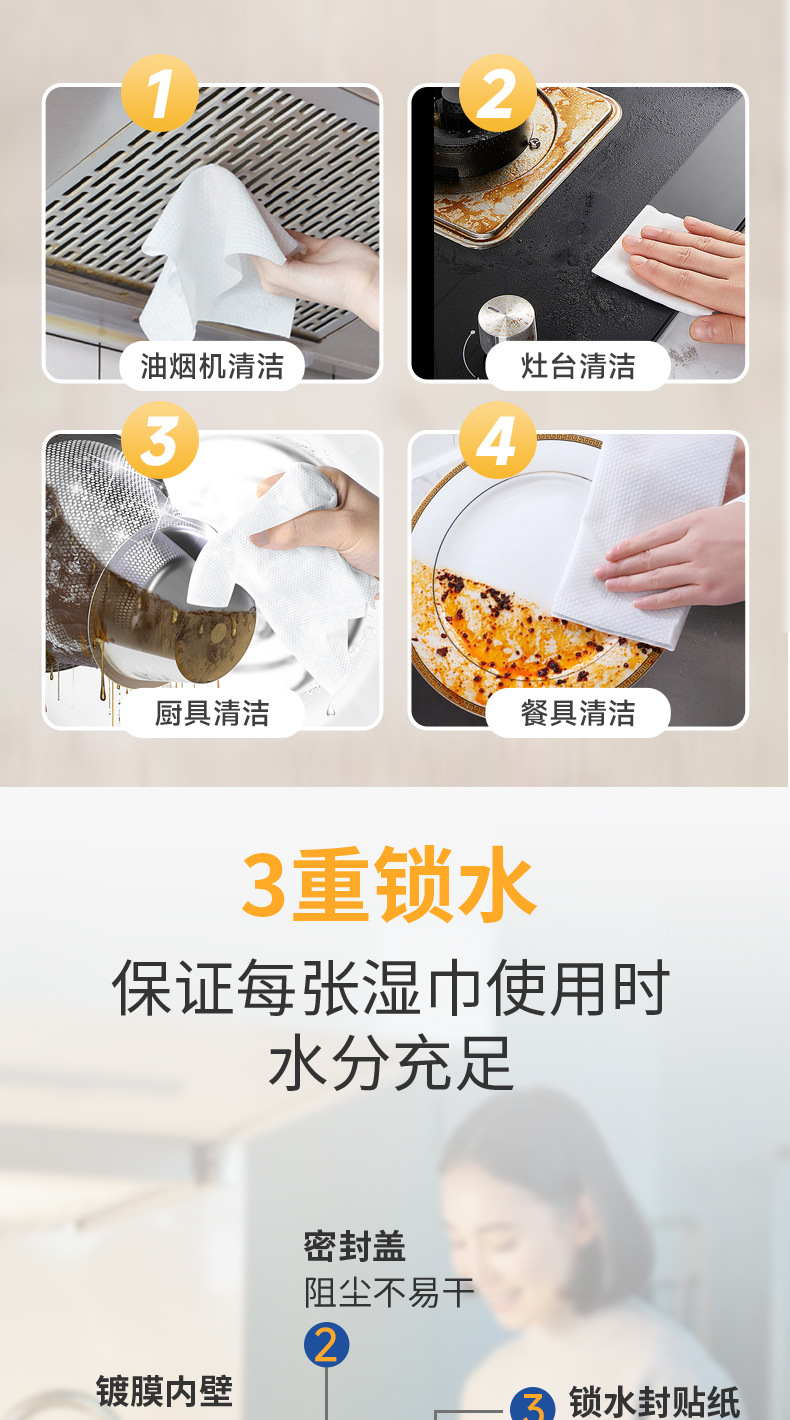 1
油烟机清洁

2
灶台清洁

3
厨具清洁

4
餐具清洁

3重锁水

保证每张湿巾使用时水分充足

密封盖
阻尘不易干

2

镀膜内壁

3 锁水封贴纸