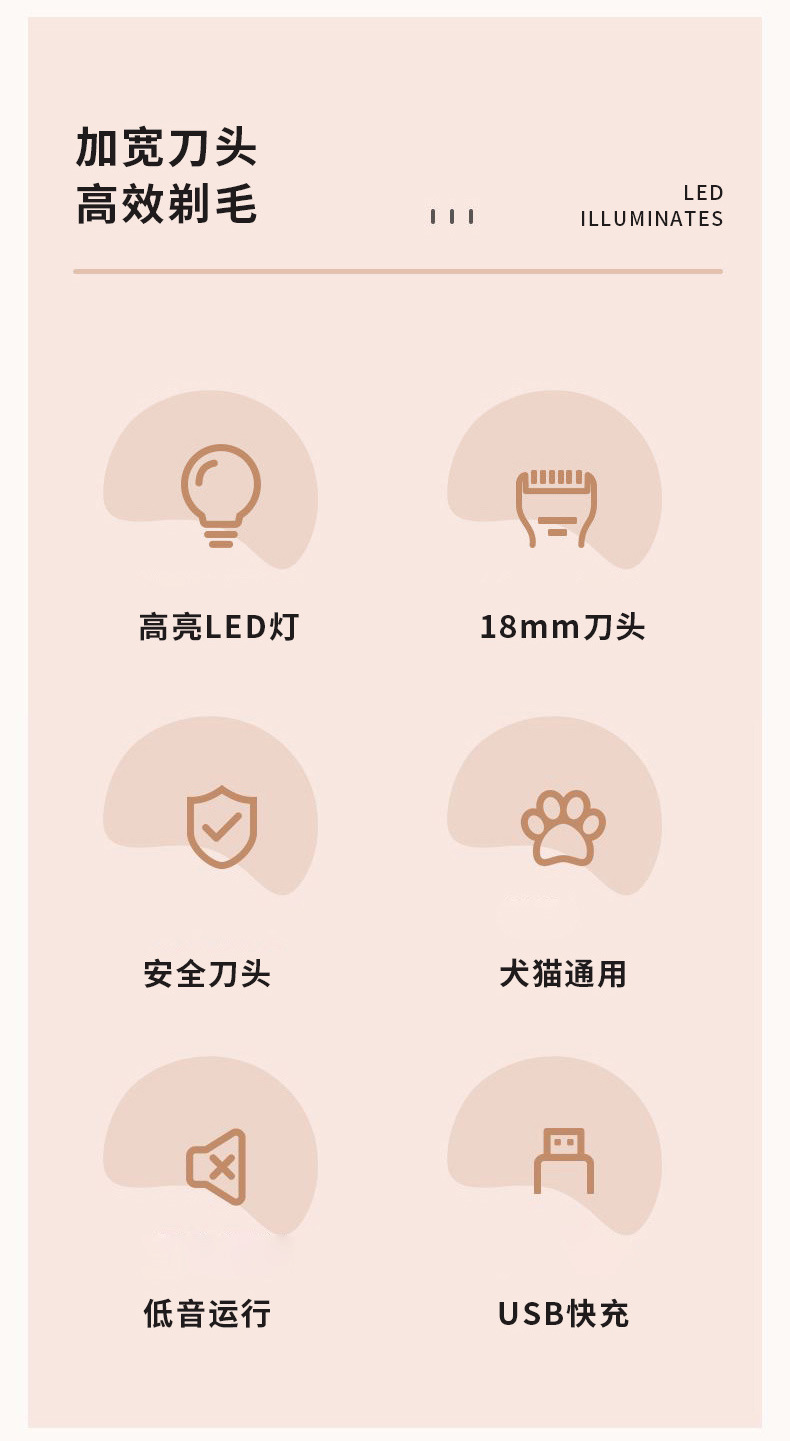 加宽刀头
高效剃毛

LED
ILLUMINATES

高亮LED灯

18mm刀头

安全刀头

犬猫通用

低音运行

USB快充