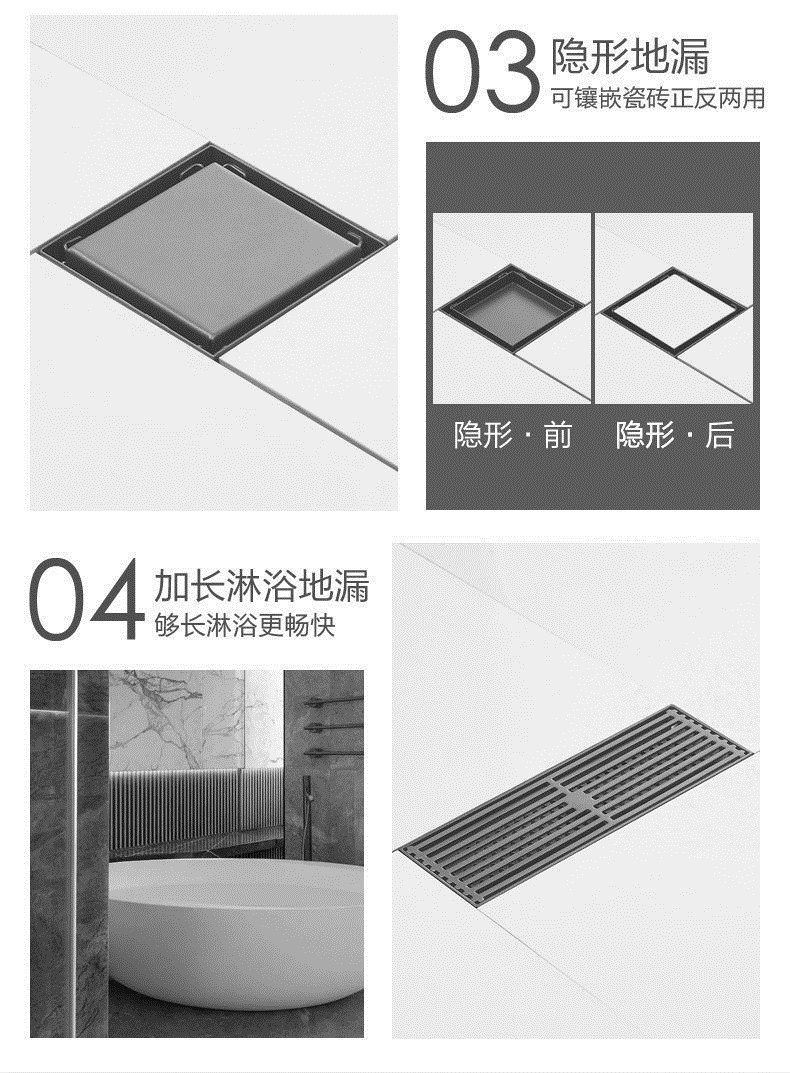 03 隐形地漏
可镶嵌瓷砖正反两用

隐形 · 前
隐形 · 后

04 加长淋浴地漏
够长淋浴更畅快