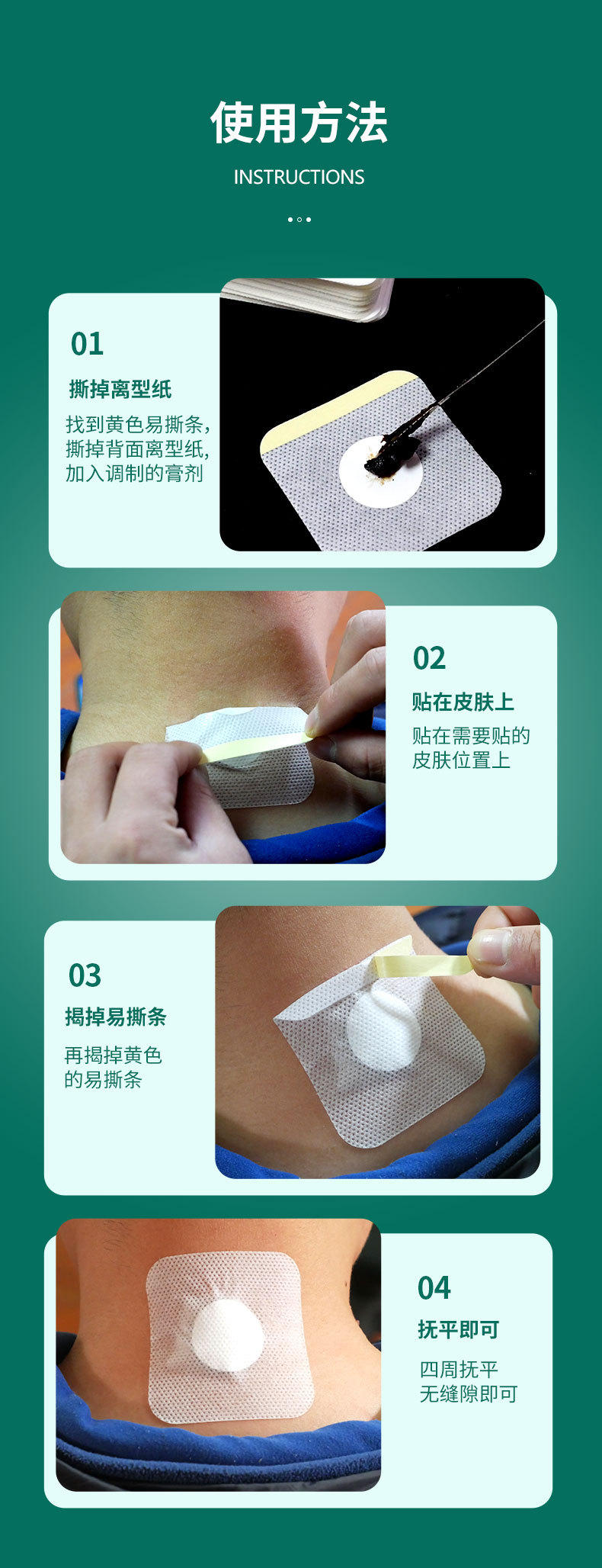 使用方法

INSTRUCTIONS

01

撕掉离型纸

找到黄色易撕条，撕掉背面离型纸，加入调制的膏剂

02

贴在皮肤上

贴在需要贴的皮肤位置上

03

揭掉易撕条

再揭掉黄色的易撕条

04

抚平即可

四周抚平无缝隙即可