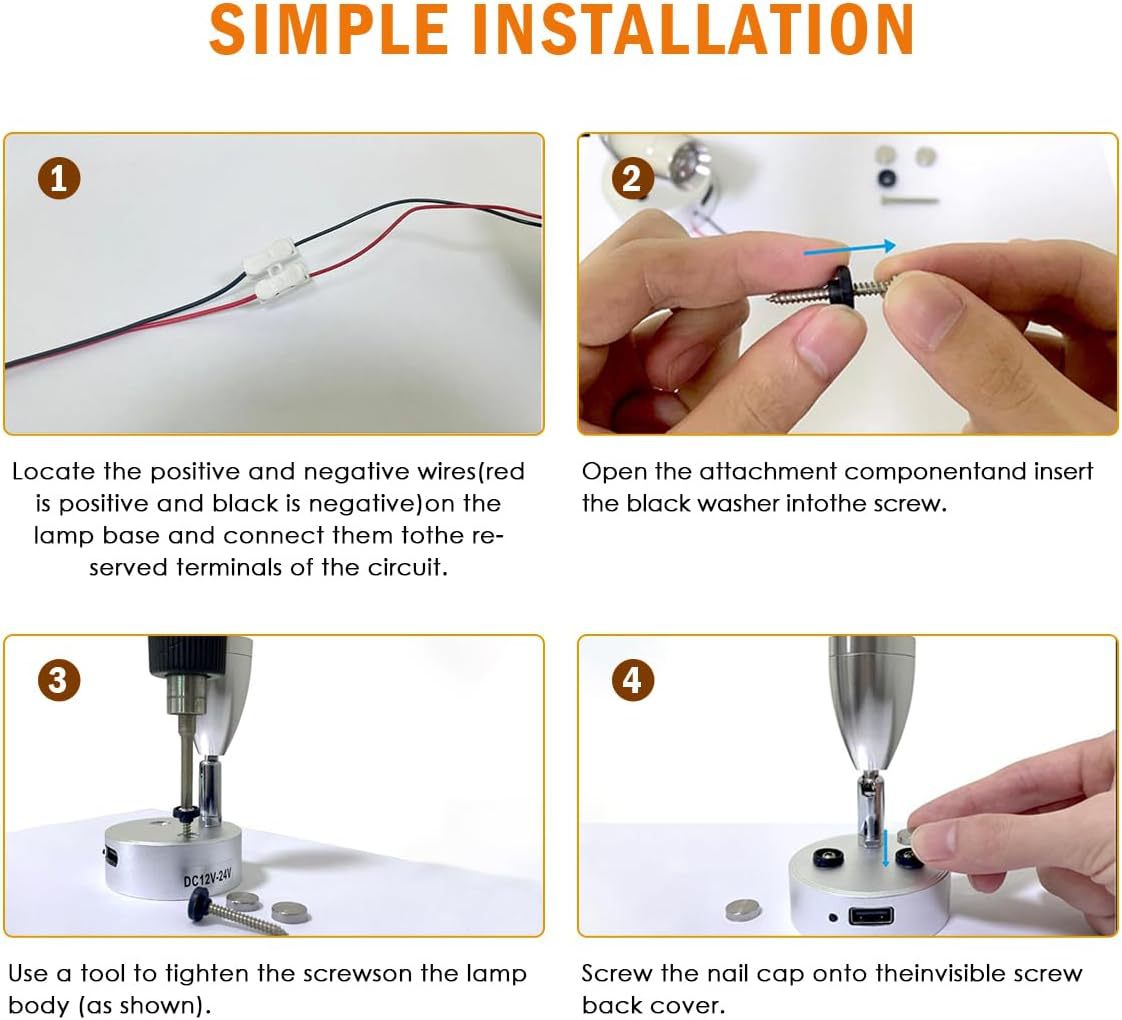 SIMPLE INSTALLATION

1

Locate the positive and negative wires(red is positive and black is negative)on the lamp base and connect them tothe reserved terminals of the circuit.

2

Open the attachment componentand insert the black washer intothe screw.

3

DC12V-24V

Use a tool to tighten the screwson the lamp body (as shown).

4

Screw the nail cap onto theinvisible screw back cover.