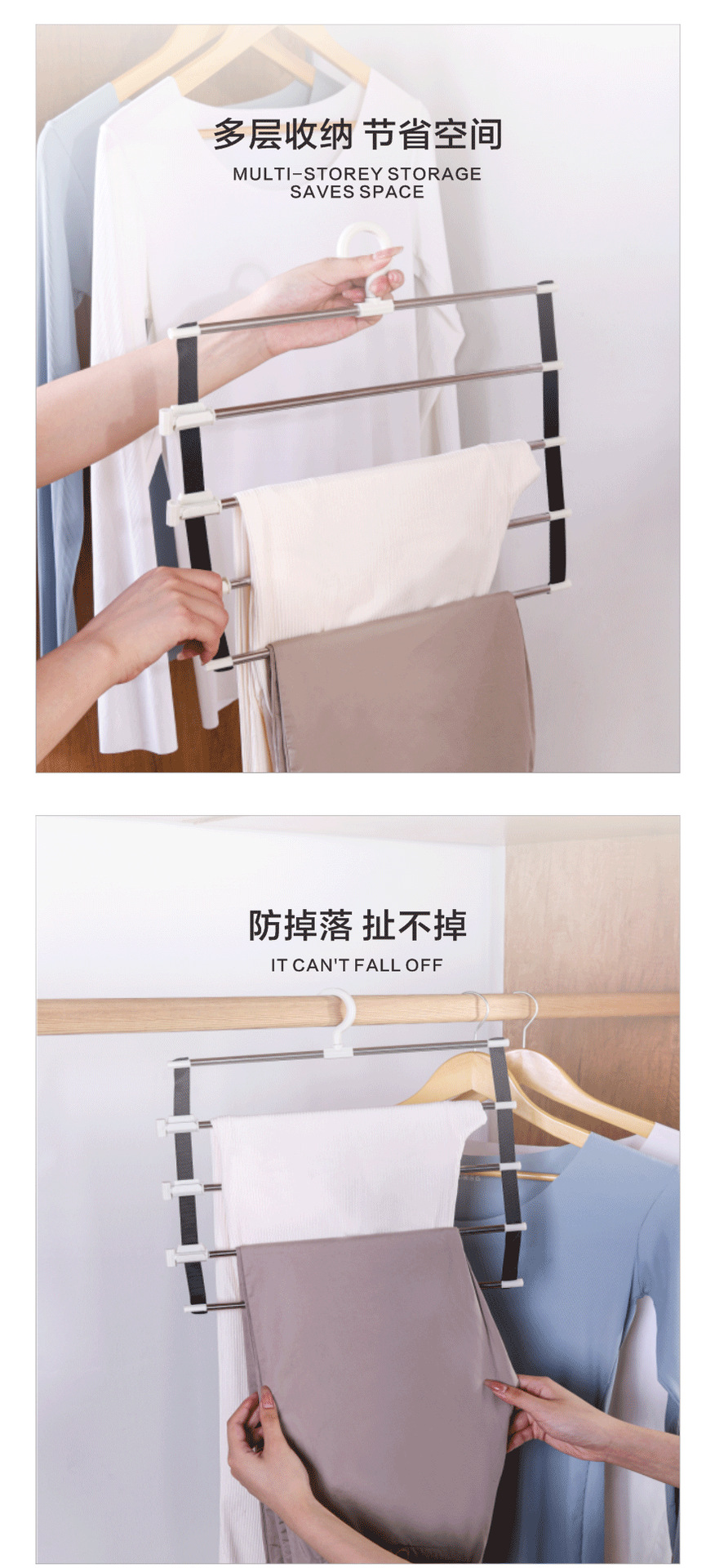 多层收纳 节省空间
MULTI-STOREY STORAGE
SAVES SPACE

防掉落 扯不掉
IT CAN'T FALL OFF