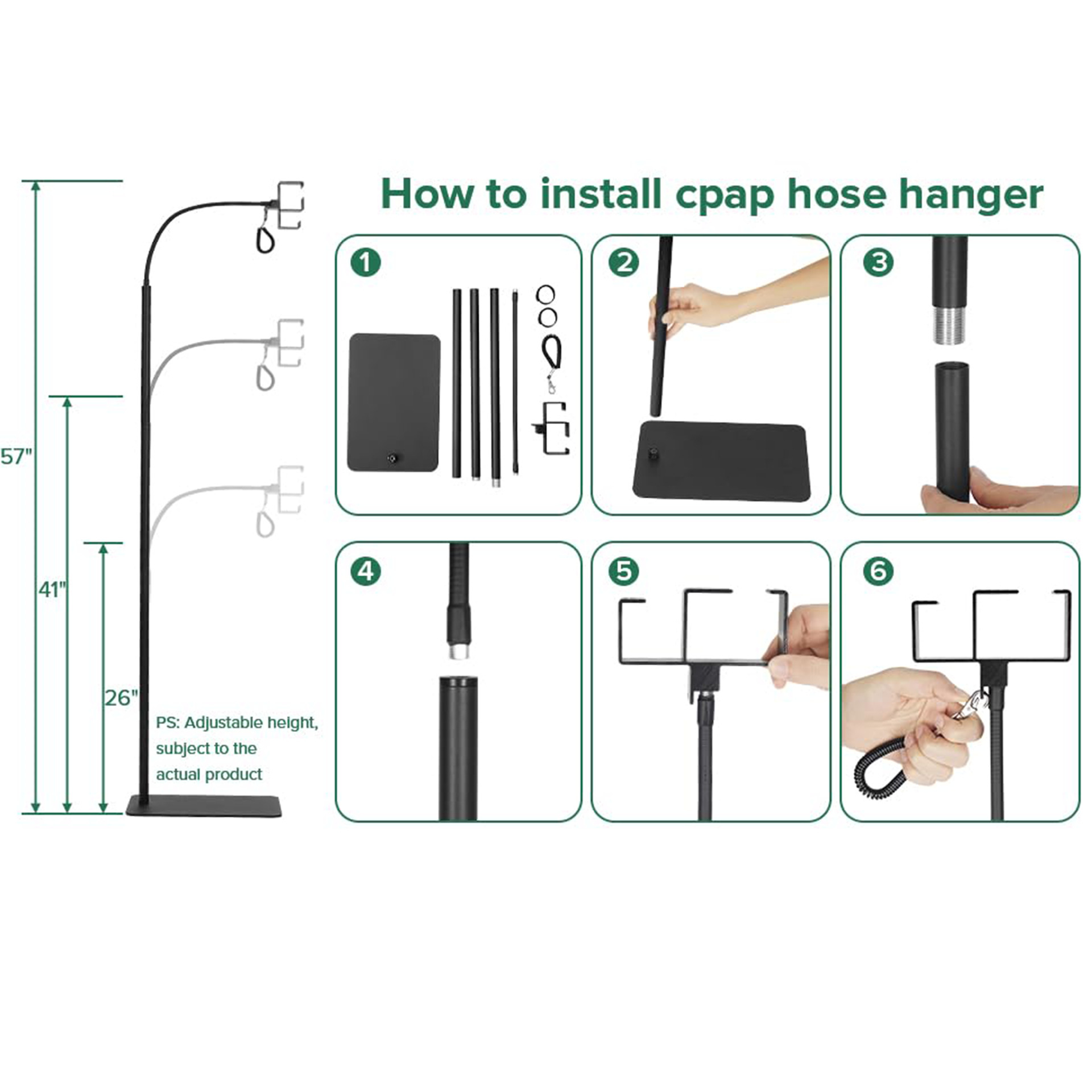 57"

41"

26"

PS: Adjustable height, subject to the actual product

How to install cpap hose hanger

1

2

3

4

5

6