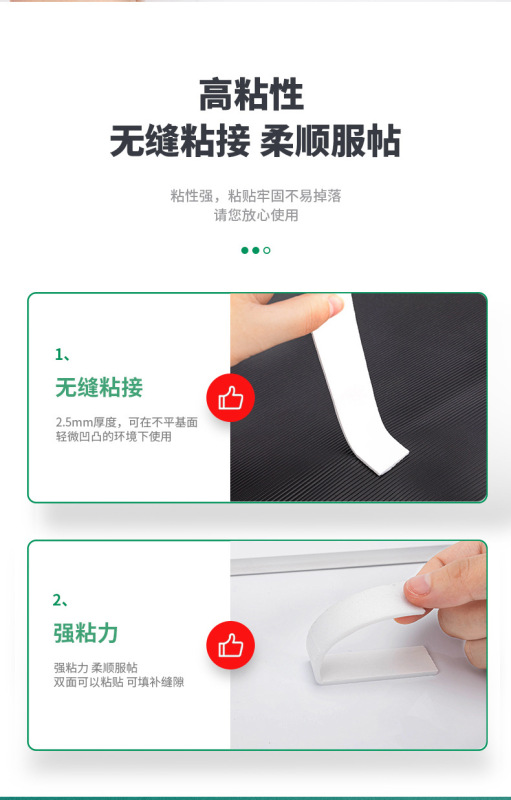 高粘性
无缝粘接 柔顺服帖

粘性强，粘贴牢固不易掉落
请您放心使用

1、
无缝粘接
2.5mm厚度，可在不平基面轻微凹凸的环境下使用

2、
强粘力
强粘力 柔顺服帖
双面可以粘贴 可填补缝隙