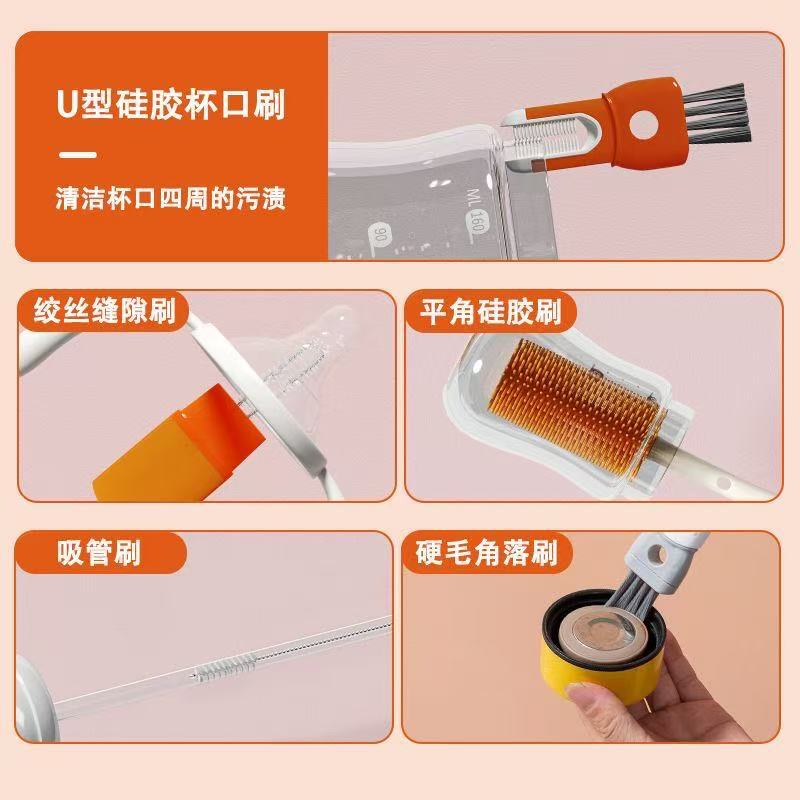 U型硅胶杯口刷

清洁杯口四周的污渍

ML 160
90

绞丝缝隙刷

平角硅胶刷

吸管刷

硬毛角落刷