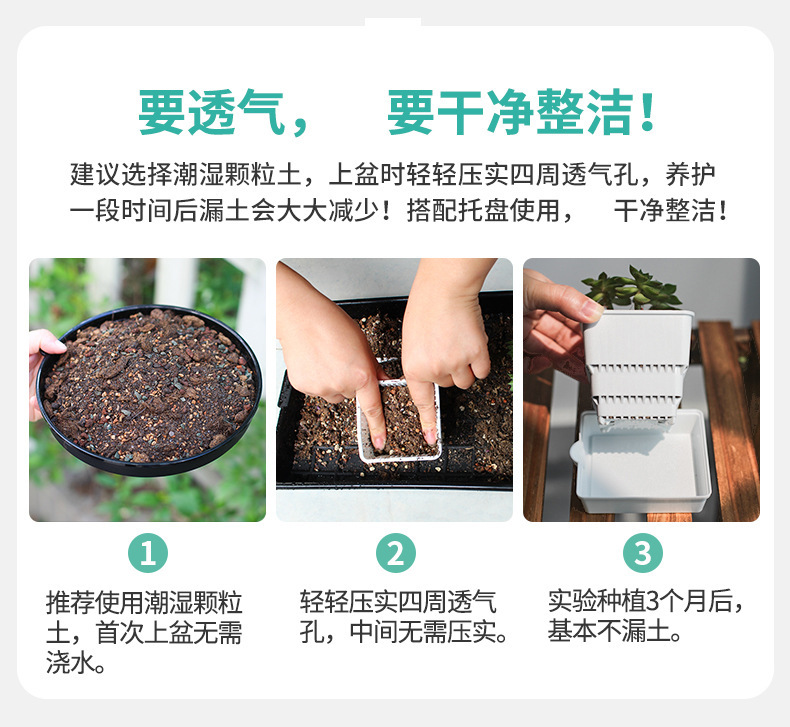 要透气， 要干净整洁！

建议选择潮湿颗粒土，上盆时轻轻压实四周透气孔，养护一段时间后漏土会大大减少！搭配托盘使用， 干净整洁！

1

推荐使用潮湿颗粒土，首次上盆无需浇水。

2

轻轻压实四周透气孔，中间无需压实。

3

实验种植3个月后，基本不漏土。