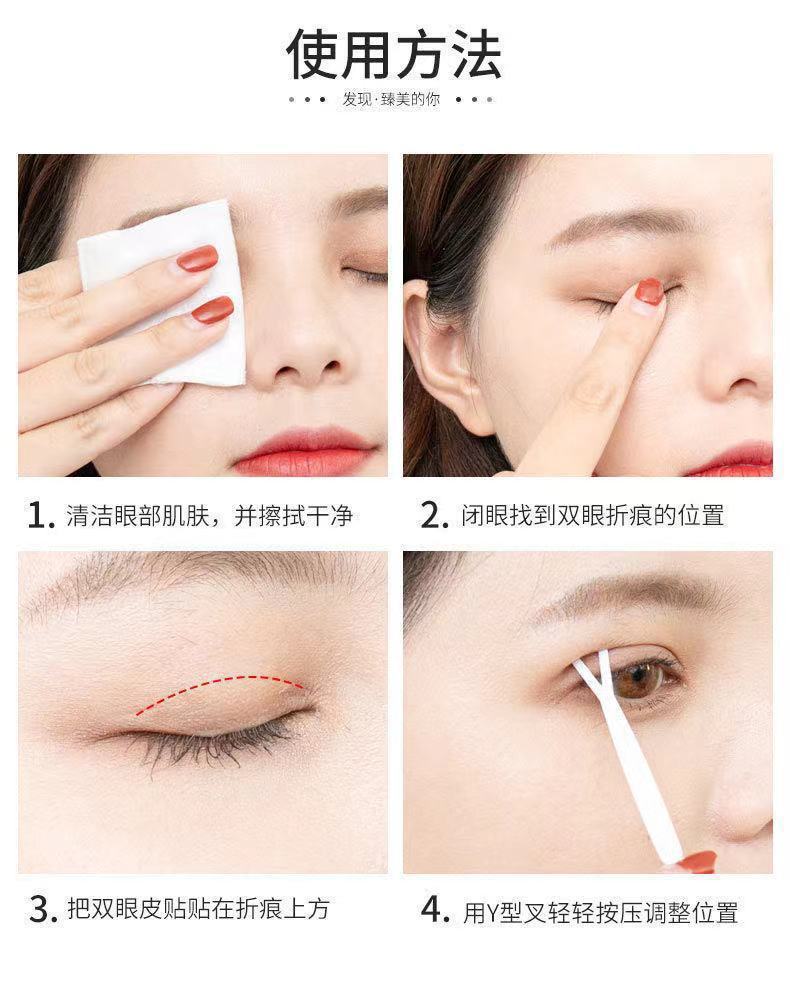 使用方法

发现·臻美的你

1. 清洁眼部肌肤，并擦拭干净

2. 闭眼找到双眼折痕的位置

3. 把双眼皮贴贴在折痕上方

4. 用Y型叉轻轻按压调整位置